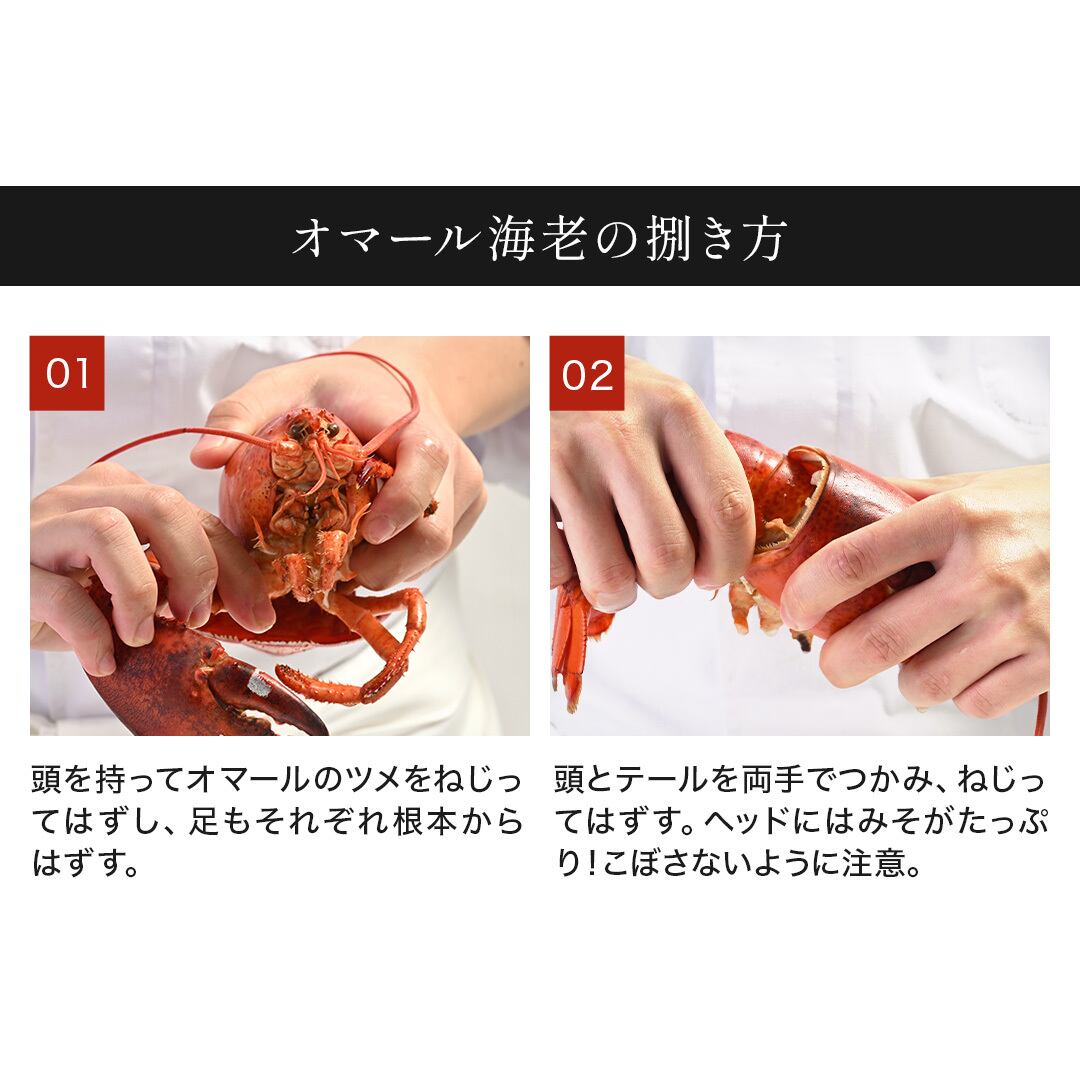 オマール海老の捌き方

01

頭を持ってオマールのツメをねじってはずし、足もそれぞれ根本からはずす。

02

頭とテールを両手でつかみ、ねじってはずす。ヘッドにはみそがたっぷり！こぼさないように注意。