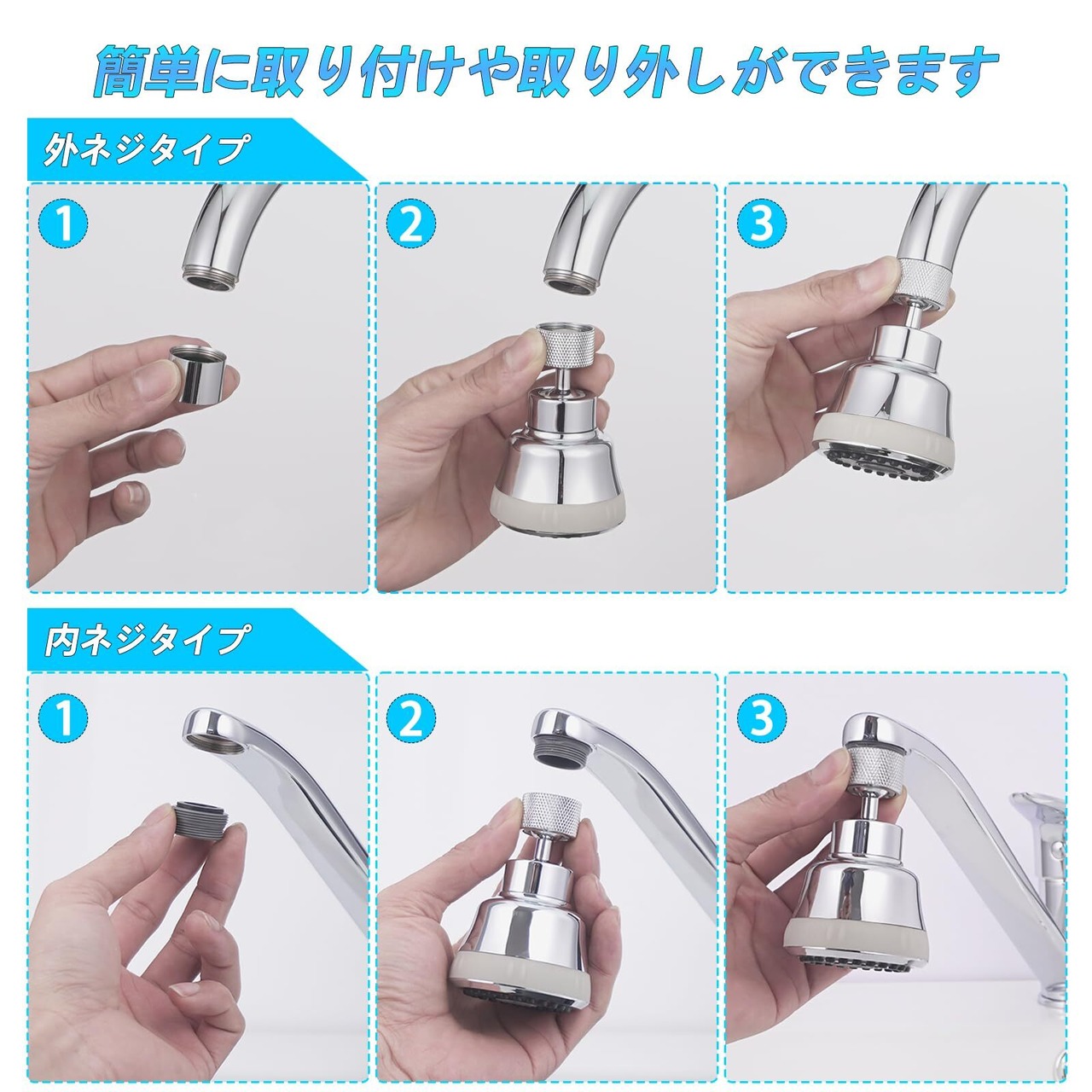 簡単に取り付けや取り外しができます

外ネジタイプ

1

2

3

内ネジタイプ

1

2

3