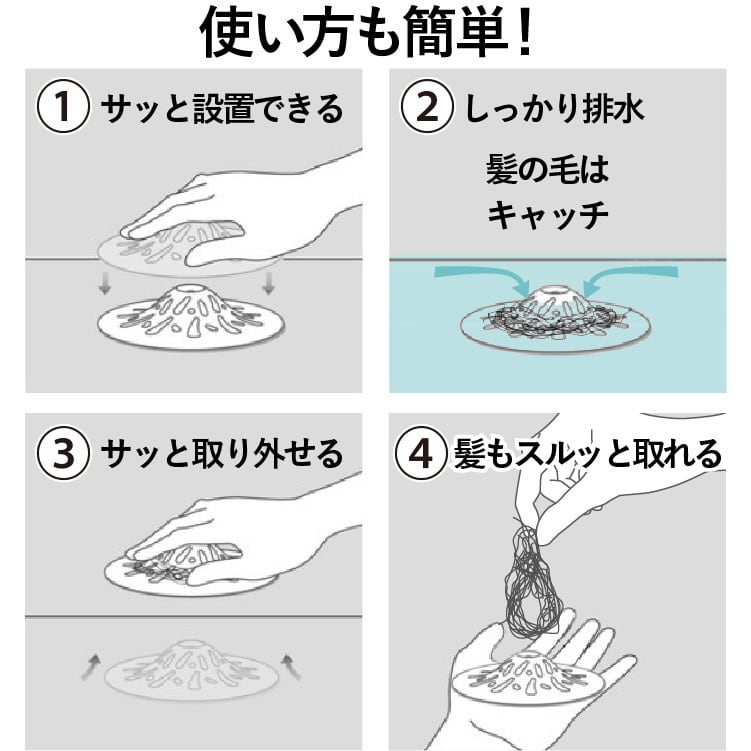 使い方も簡単！

1 サッと設置できる

2 しっかり排水

髪の毛は
キャッチ

3 サッと取り外せる

4 髪もスルッと取れる