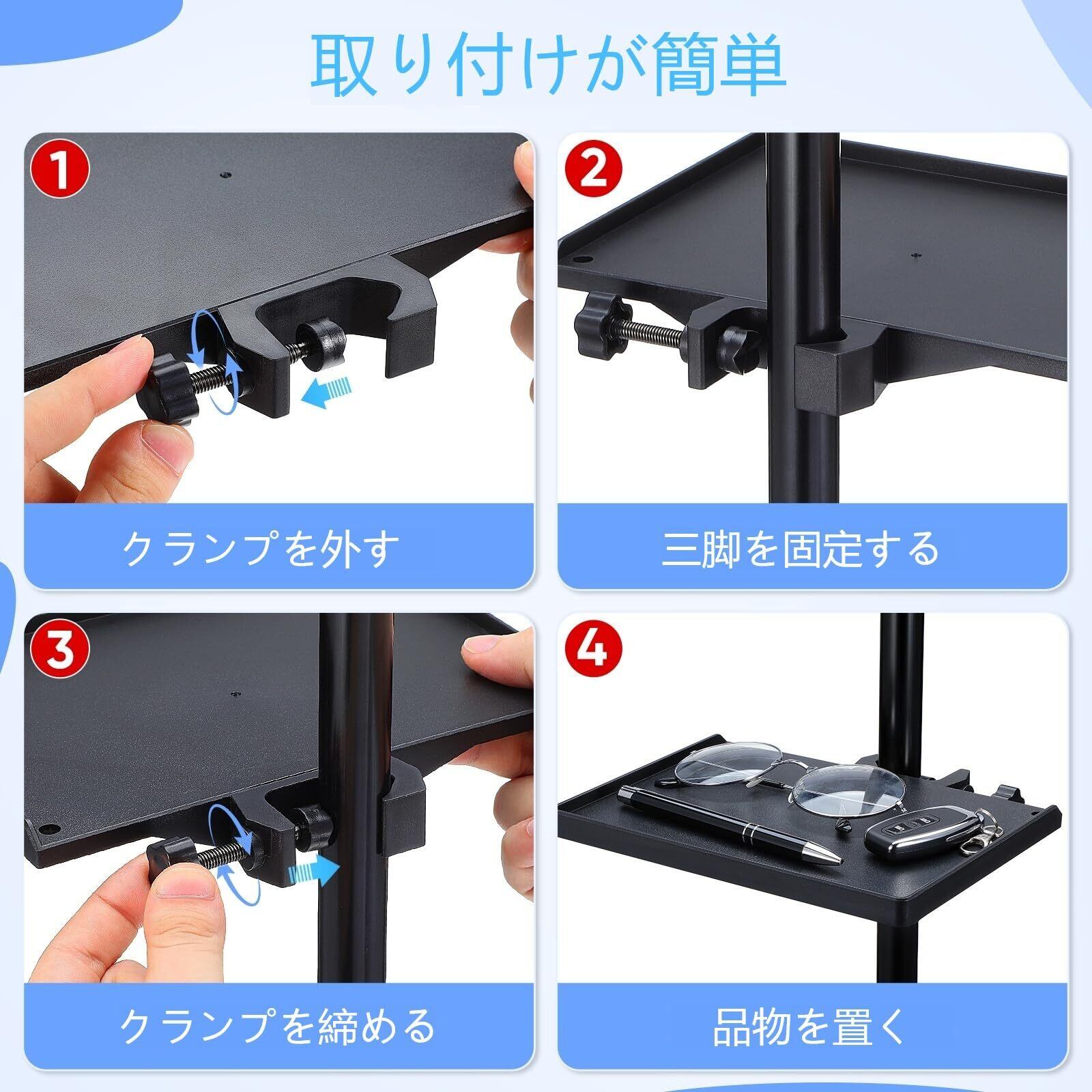 取り付けが簡単

1
クランプを外す

2
三脚を固定する

3
クランプを締める

4
品物を置く