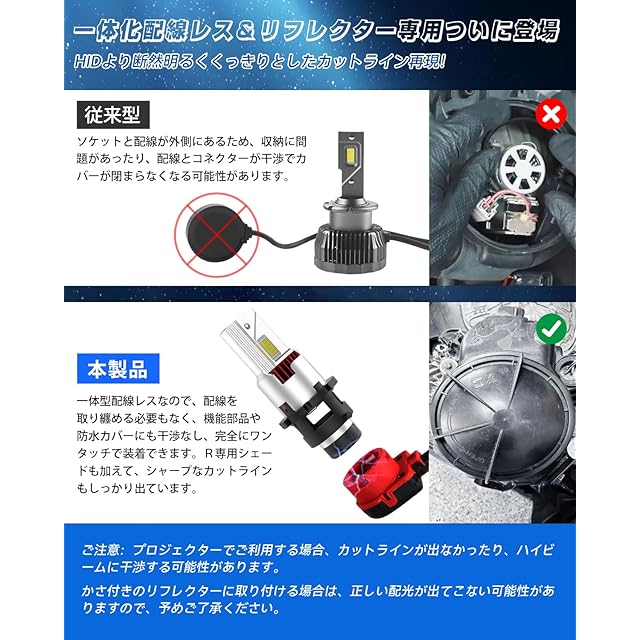 一体化配線レス＆リフレクター専用ついに登場
HIDより断然明るくくっきりとしたカットライン再現!

従来型
ソケットと配線が外側にあるため、収納に問題があったり、配線とコネクターが干渉でカバーが閉まらなくなる可能性があります。

本製品
一体型配線レスなので、配線を取り纏める必要もなく、機能部品や防水カバーにも干渉なし、完全にワンタッチで装着できます。R専用シェードも加えて、シャープなカットラインもしっかり出ています。

ご注意：プロジェクターでご利用する場合、カットラインが出なかったり、ハイビームに干渉する可能性があります。
かさ付きのリフレクターに取り付ける場合は、正しい配光が出てこない可能性がありますので、予めご了承ください。