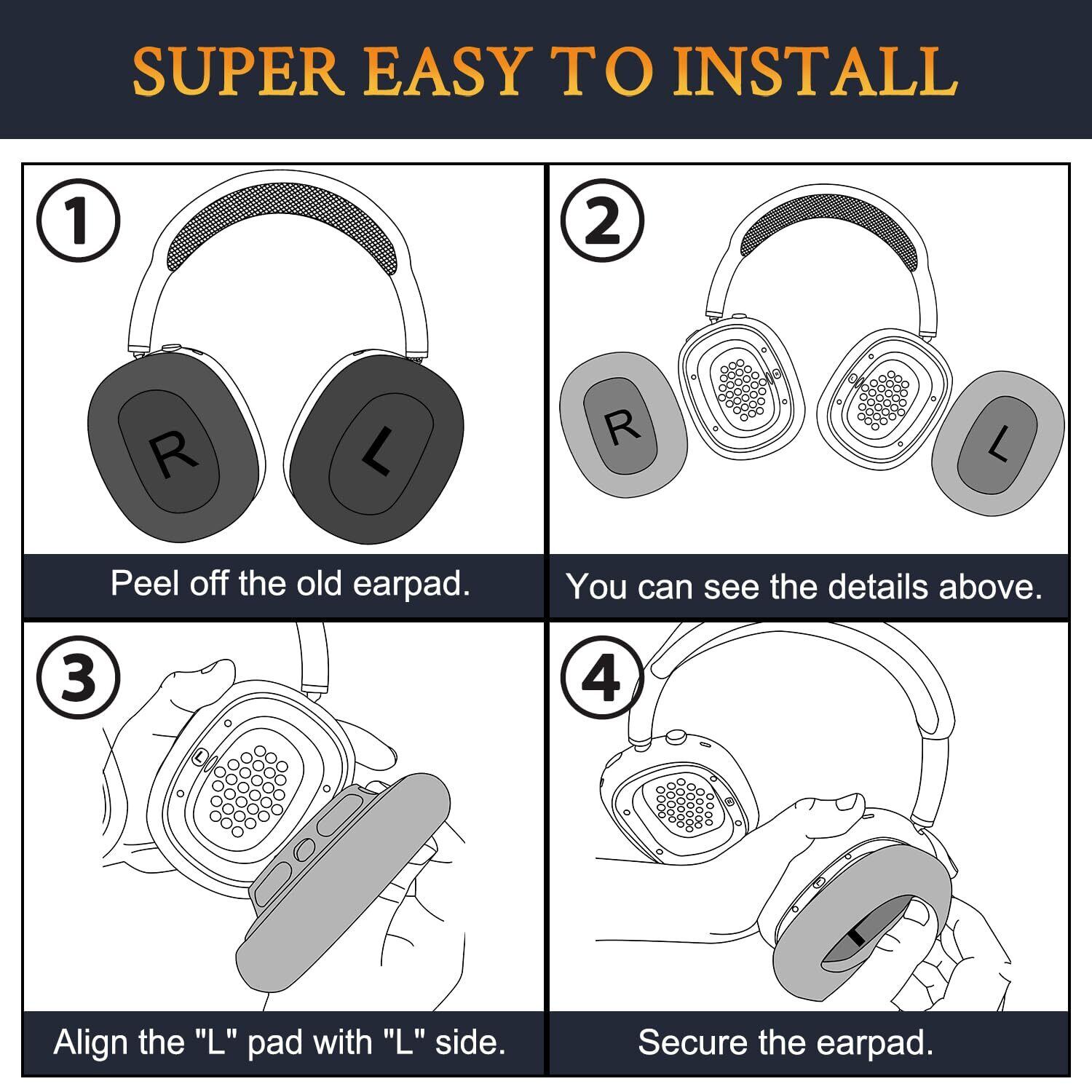 SUPER EASY TO INSTALL

①

R

L

Peel off the old earpad.

②

R

L

You can see the details above.

③

L

Align the "L" pad with "L" side.

④

L

Secure the earpad.