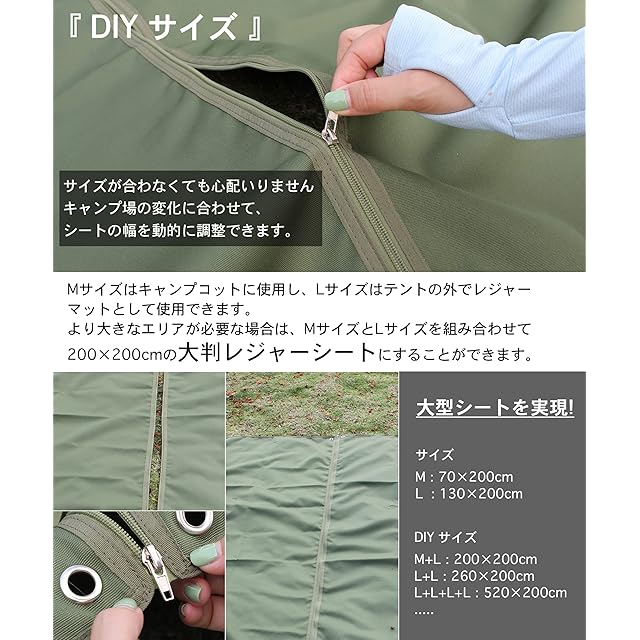 『 DIY サイズ 』

サイズが合わなくても心配いりません
キャンプ場の変化に合わせて、
シートの幅を動的に調整できます。

Mサイズはキャンプコットに使用し、Lサイズはテントの外でレジャーマットとして使用できます。
より大きなエリアが必要な場合は、MサイズとLサイズを組み合わせて200×200cmの大判レジャーシートにすることができます。

大型シートを実現!

サイズ
M : 70×200cm
L : 130×200cm

DIY サイズ
M+L : 200×200cm
L+L : 260×200cm
L+L+L+L : 520×200cm
.....