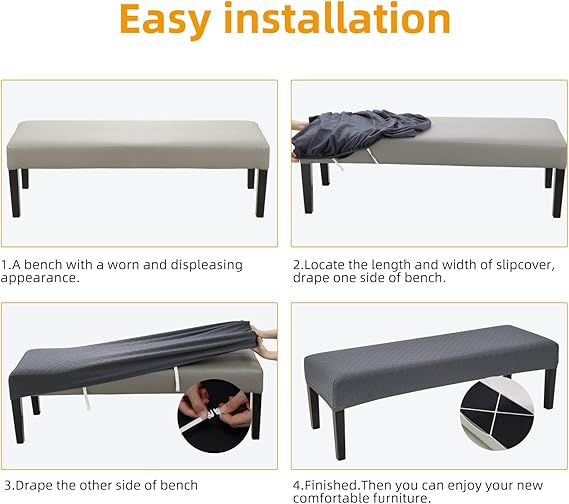 Easy installation

1.A bench with a worn and displeasing appearance.

2.Locate the length and width of slipcover, drape one side of bench.

3.Drape the other side of bench

4.Finished.Then you can enjoy your new comfortable furniture.