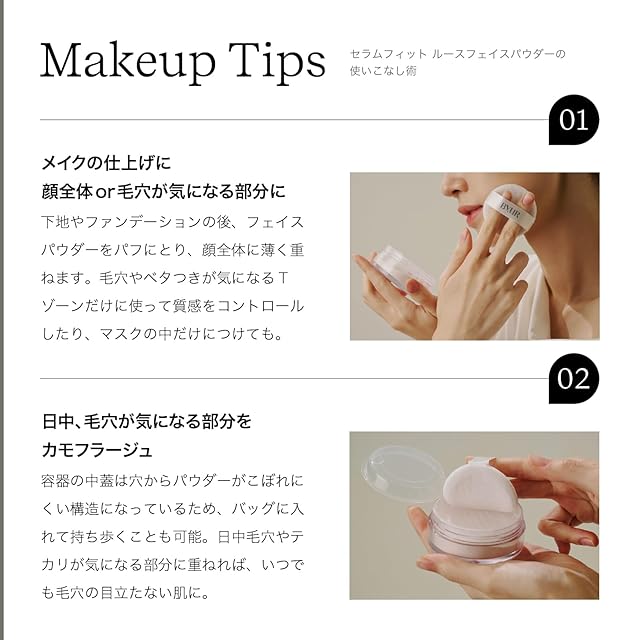 Makeup Tips

セラムフィット ルースフェイスパウダーの使いこなし術

01

メイクの仕上げに
顔全体or毛穴が気になる部分に

下地やファンデーションの後、フェイスパウダーをパフにとり、顔全体に薄く重ねます。毛穴やベタつきが気になるTゾーンだけに使って質感をコントロールしたり、マスクの中だけにつけても。

BMIR

02

日中､毛穴が気になる部分を
カモフラージュ

容器の中蓋は穴からパウダーがこぼれにくい構造になっているため、バッグに入れて持ち歩くことも可能。日中毛穴やテカリが気になる部分に重ねれば、いつでも毛穴の目立たない肌に。