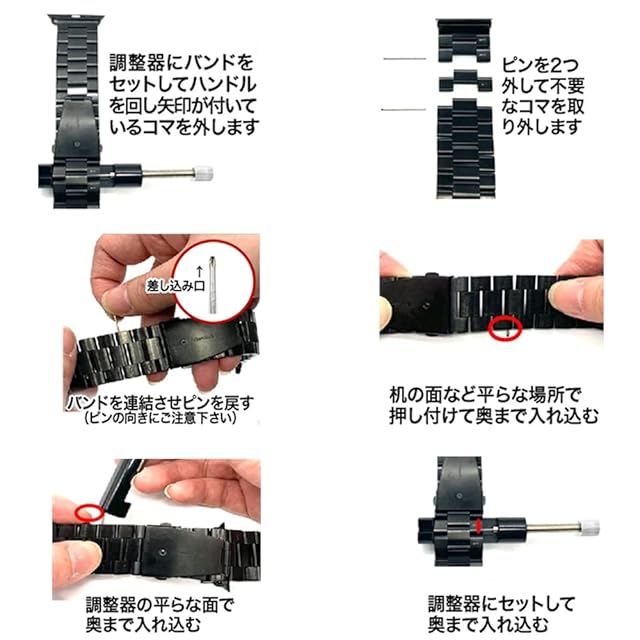 調整器にバンドをセットしてハンドルを回し矢印が付いているコマを外します

ピンを2つ外して不要なコマを取り外します

↑
差し込み口

バンドを連結させピンを戻す
(ピンの向きにご注意下さい)

机の面など平らな場所で押し付けて奥まで入れ込む

調整器の平らな面で奥まで入れ込む

調整器にセットして奥まで入れ込む