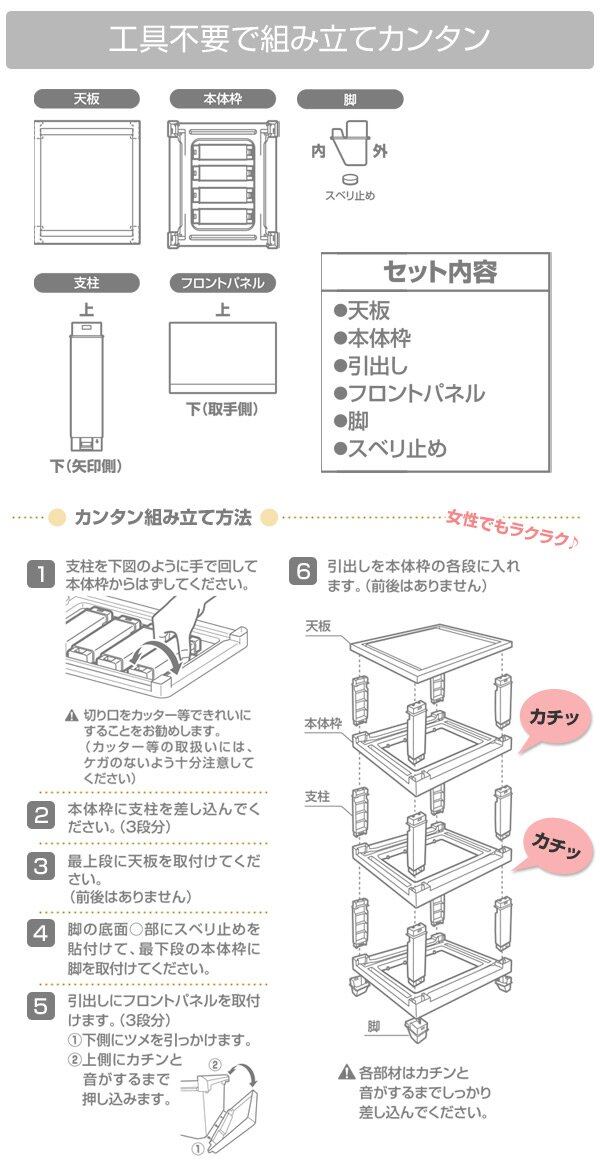 工具不要で組み立てカンタン

天板

本体枠

脚

内 外

スベリ止め

支柱

上

下(矢印側)

フロントパネル

上

下(取手側)

セット内容

●天板
●本体枠
●引出し
●フロントパネル
●脚
●スベリ止め

カンタン組み立て方法

女性でもラクラク♪

1 支柱を下図のように手で回して本体枠からはずしてください。

⚠ 切り口をカッター等できれいにすることをお勧めします。(カッター等の取扱いには、ケガのないよう十分注意してください)

2 本体枠に支柱を差し込んでください。(3段分)

3 最上段に天板を取付けてください。(前後はありません)

4 脚の底面○部にスベリ止めを貼付けて、最下段の本体枠に脚を取付けてください。

5 引出しにフロントパネルを取付けます。(3段分)
①下側にツメを引っかけます。
②上側にカチンと音がするまで押し込みます。

②

①

6 引出しを本体枠の各段に入れます。(前後はありません)

天板

本体枠

支柱

脚

カチッ

カチッ

⚠ 各部材はカチンと音がするまでしっかり差し込んでください。