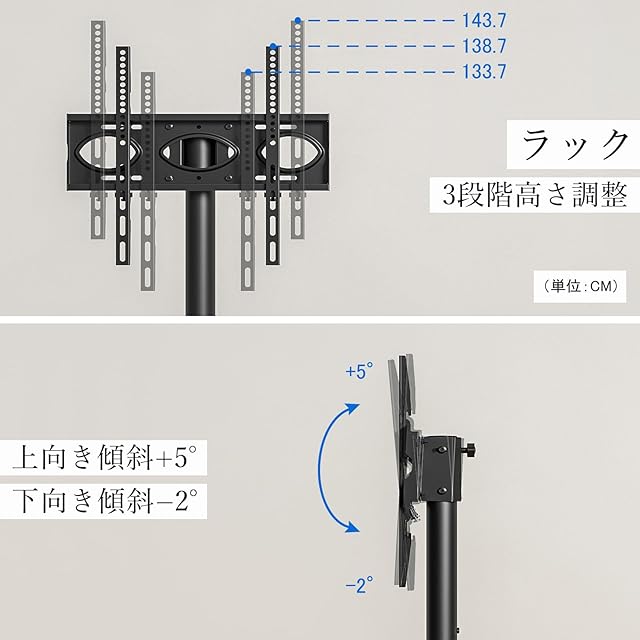 143.7
138.7
133.7

ラック
3段階高さ調整

（単位：CM）

+5°

上向き傾斜+5°
下向き傾斜−2°

−2°