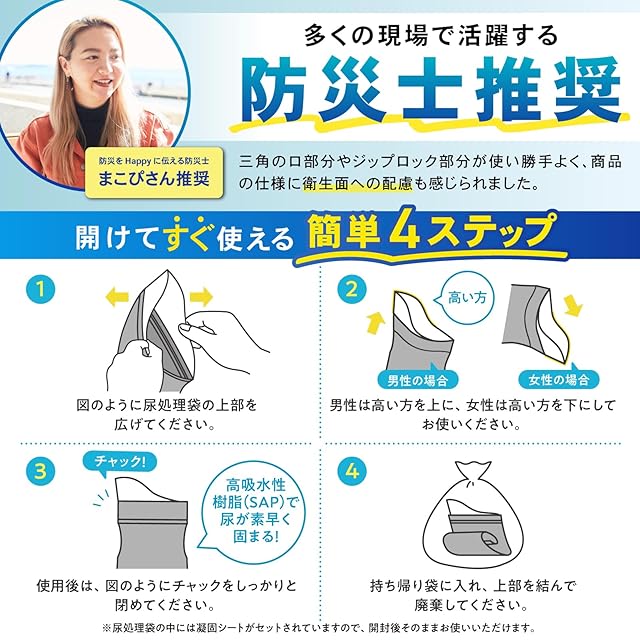 多くの現場で活躍する
防災士推奨

防災をHappyに伝える防災士
まこぴさん推奨

三角の口部分やジップロック部分が使い勝手よく、商品の仕様に衛生面への配慮も感じられました。

開けてすぐ使える 簡単4ステップ

1
図のように尿処理袋の上部を広げてください。

2
高い方
男性の場合
女性の場合
男性は高い方を上に、女性は高い方を下にしてお使いください。

3
チャック!
高吸水性樹脂(SAP)で尿が素早く固まる!
使用後は、図のようにチャックをしっかりと閉めてください。

4
持ち帰り袋に入れ、上部を結んで廃棄してください。

※尿処理袋の中には凝固シートがセットされていますので、開封後そのままお使いいただけます。