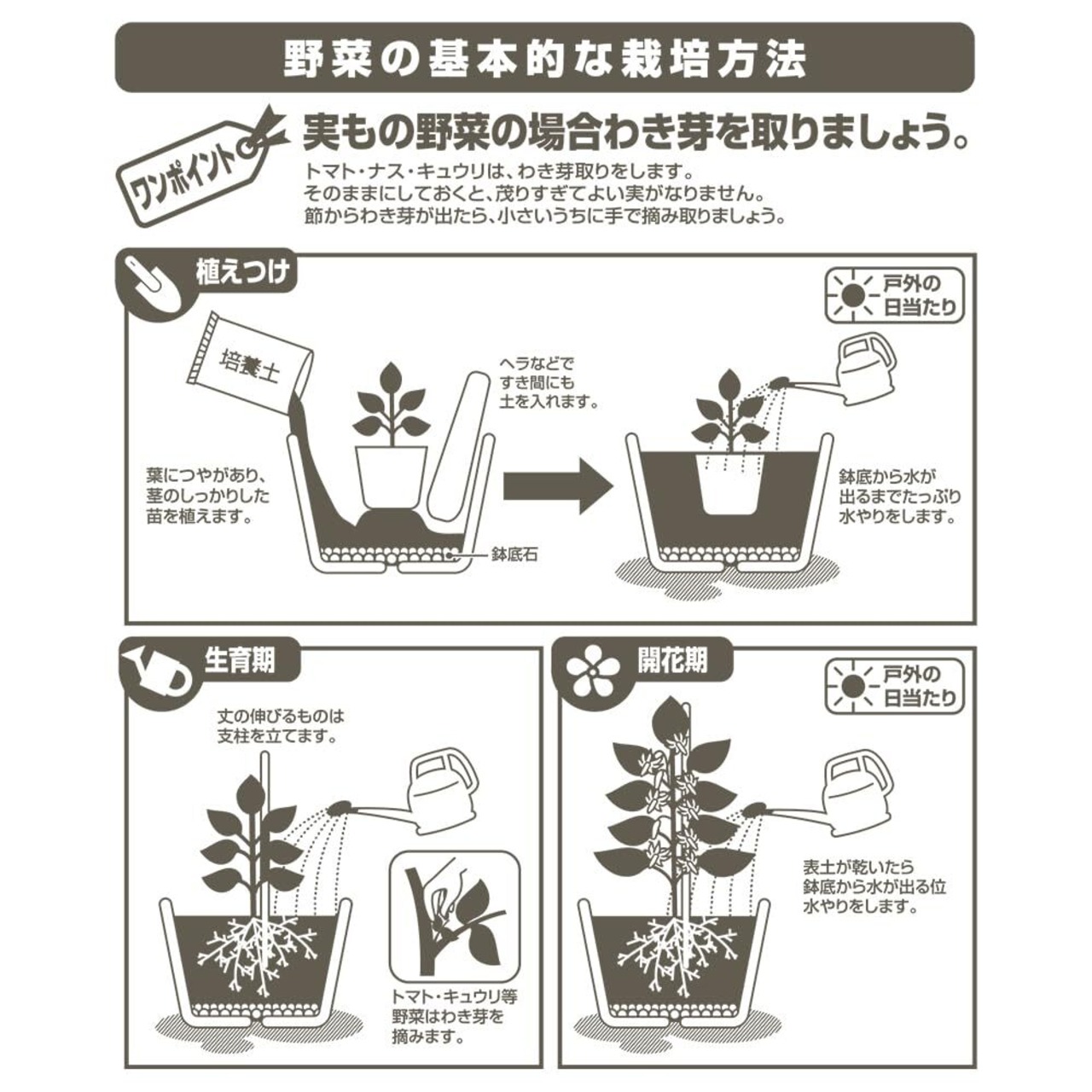 野菜の基本的な栽培方法

ワンポイント

実もの野菜の場合わき芽を取りましょう。

トマト・ナス・キュウリは、わき芽取りをします。
そのままにしておくと、茂りすぎてよい実がなりません。
節からわき芽が出たら、小さいうちに手で摘み取りましょう。

植えつけ

戸外の日当たり

培養土

ヘラなどですき間にも土を入れます。

葉につやがあり、茎のしっかりした苗を植えます。

鉢底石

鉢底から水が出るまでたっぷり水やりをします。

生育期

丈の伸びるものは支柱を立てます。

トマト・キュウリ等野菜はわき芽を摘みます。

開花期

戸外の日当たり

表土が乾いたら鉢底から水が出る位水やりをします。