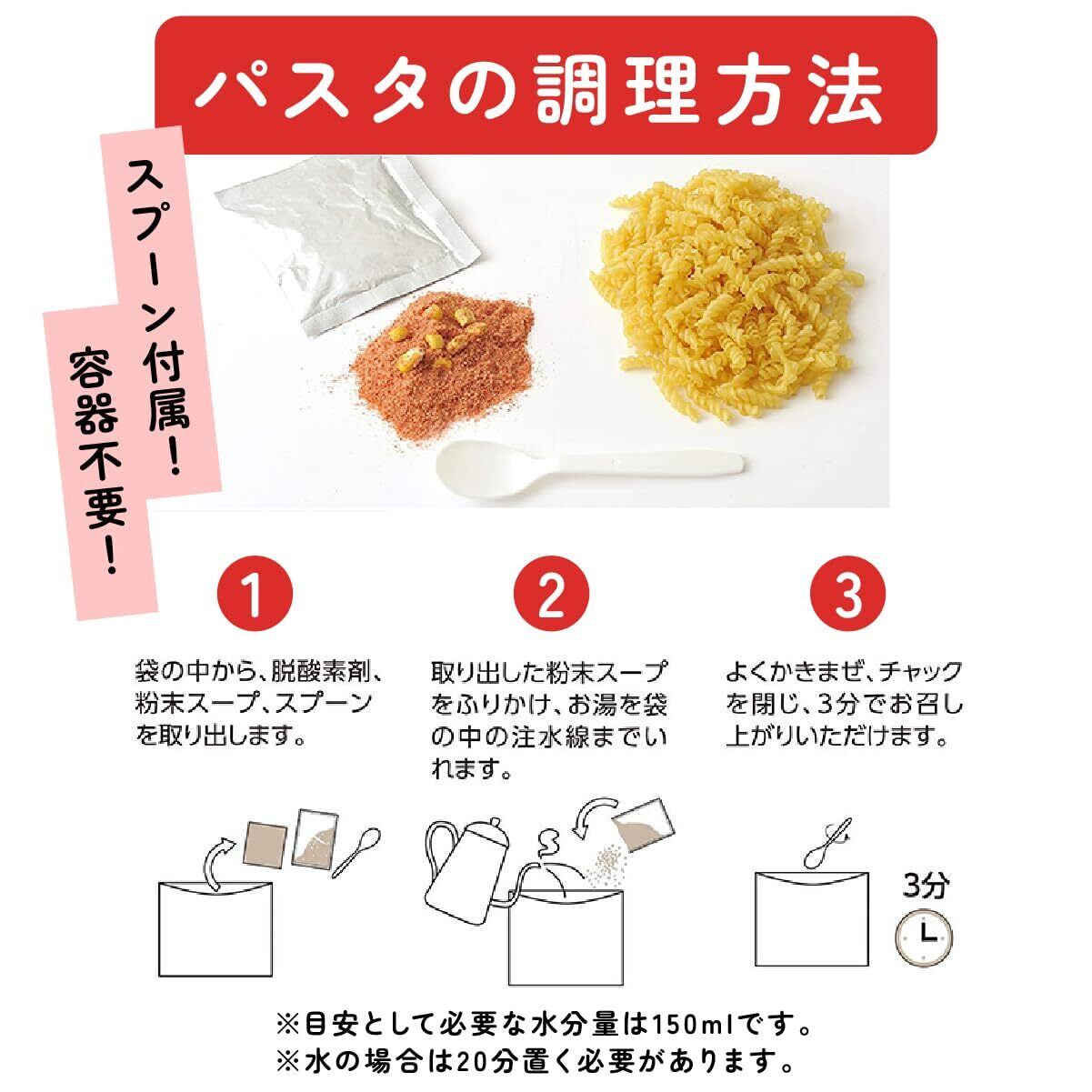 パスタの調理方法

スプーン付属!

容器不要!

1

袋の中から、脱酸素剤、粉末スープ、スプーンを取り出します。

2

取り出した粉末スープをふりかけ、お湯を袋の中の注水線までいれます。

3

よくかきまぜ、チャックを閉じ、3分でお召し上がりいただけます。

3分

※目安として必要な水分量は150mlです。
※水の場合は20分置く必要があります。