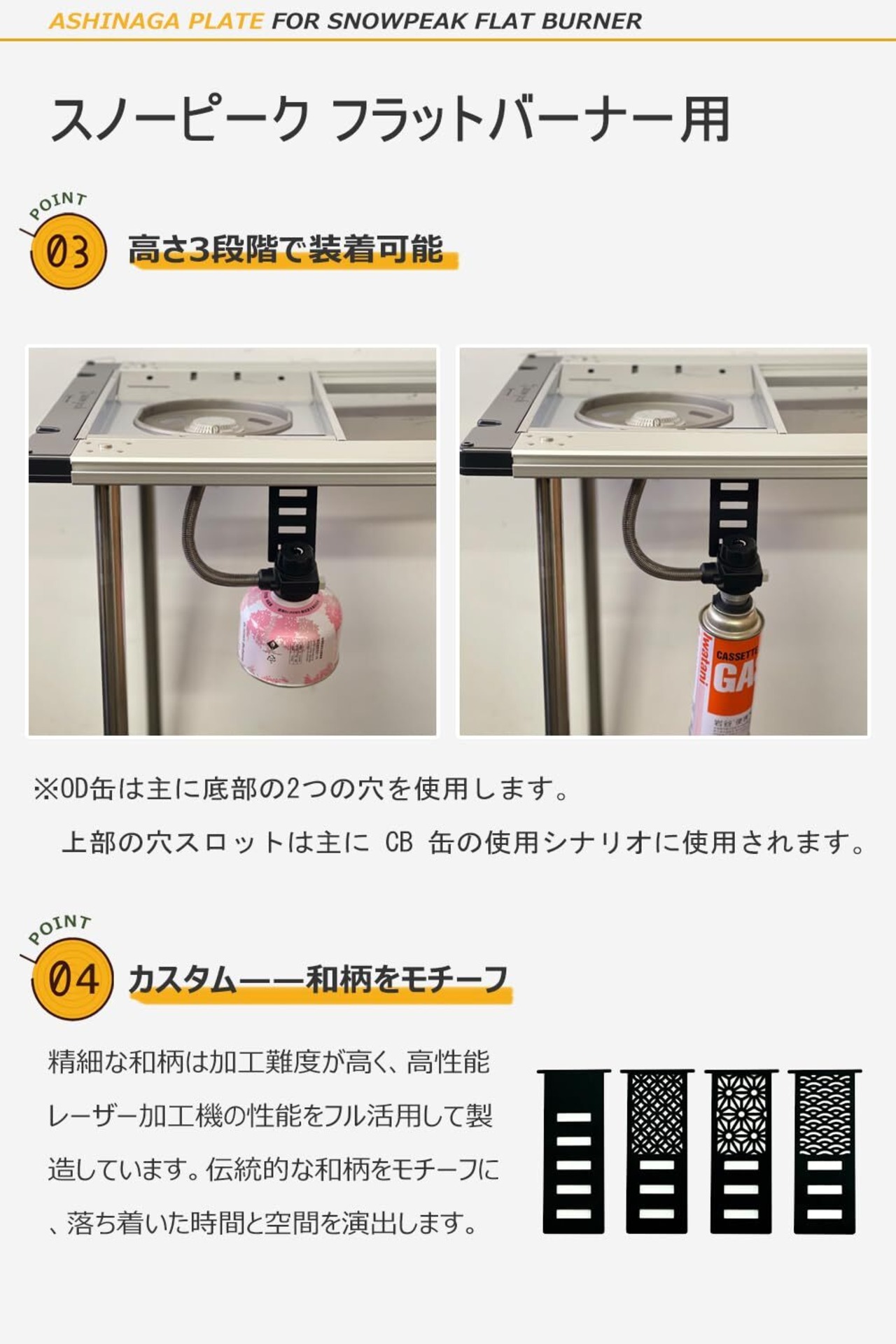 ASHINAGA PLATE FOR SNOWPEAK FLAT BURNER

スノーピーク フラットバーナー用

POINT

03 高さ3段階で装着可能

Iwatani CASSETTE GA

※OD缶は主に底部の2つの穴を使用します。
上部の穴スロットは主に CB 缶の使用シナリオに使用されます。

POINT

04 カスタム——和柄をモチーフ

精細な和柄は加工難度が高く、高性能レーザー加工機の性能をフル活用して製造しています。伝統的な和柄をモチーフに、落ち着いた時間と空間を演出します。