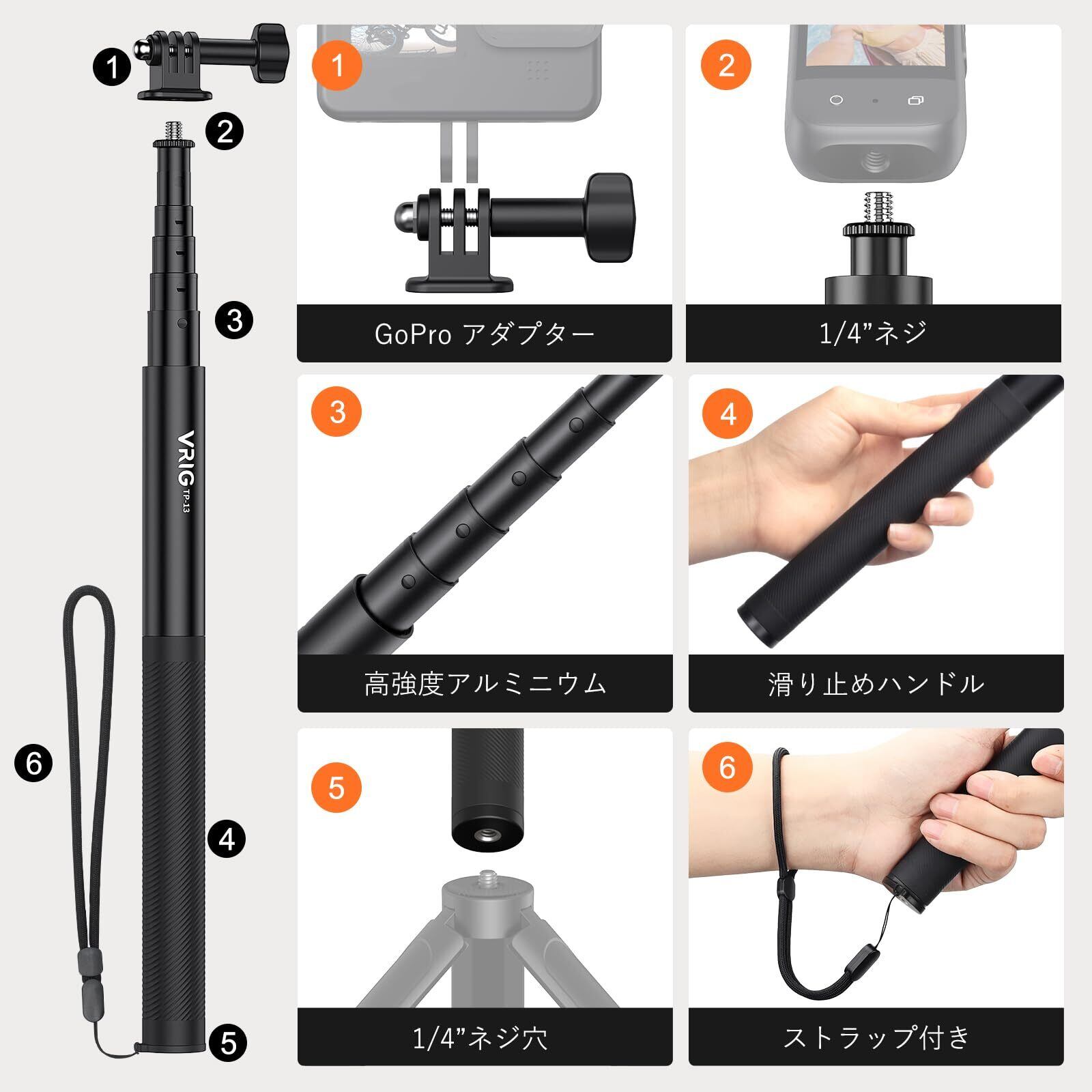 1

2

3

VRIG TP-13

6

4

5

1

GoPro アダプター

2

1/4”ネジ

3

高強度アルミニウム

4

滑り止めハンドル

5

1/4”ネジ穴

6

ストラップ付き