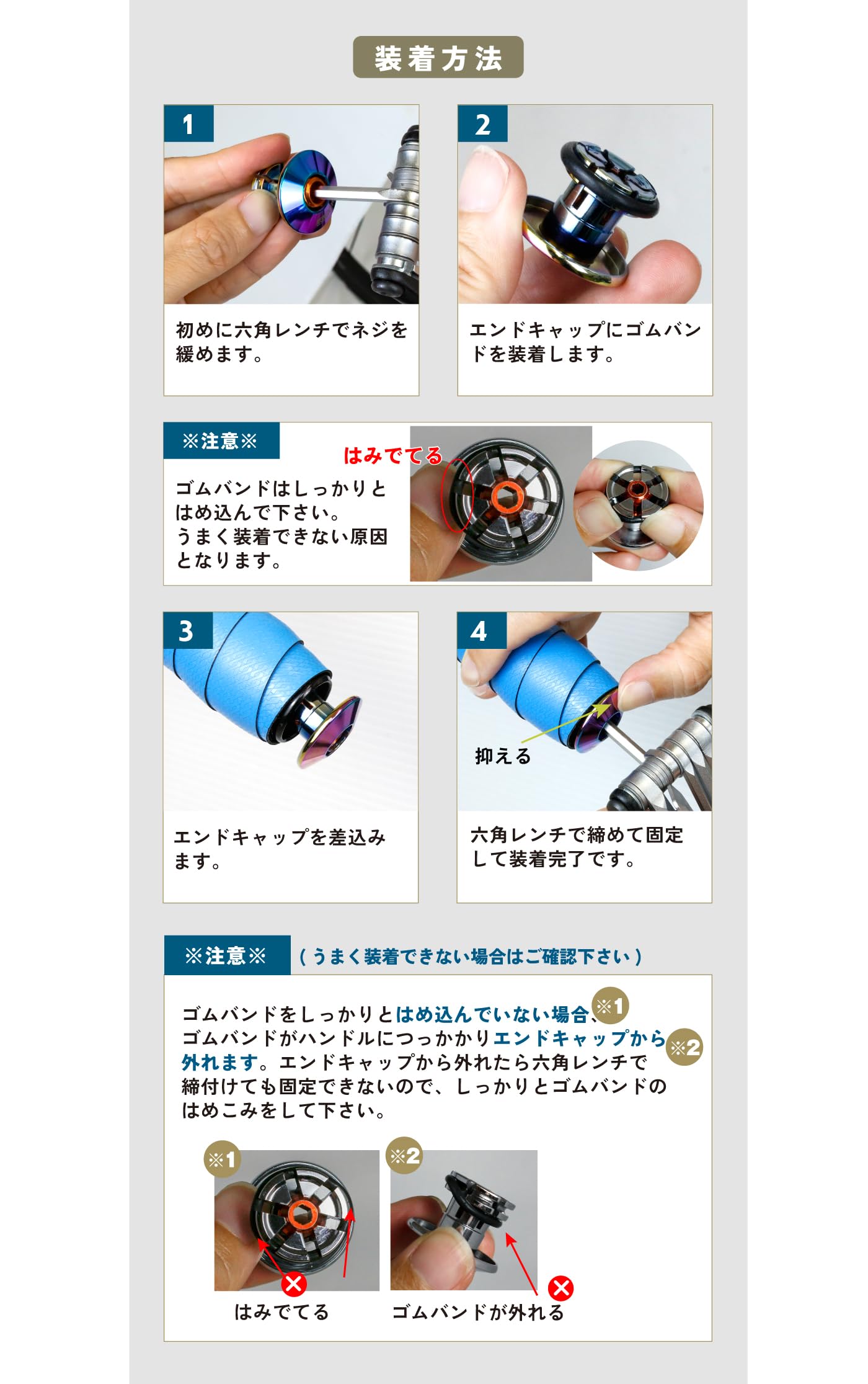 装着方法

1

初めに六角レンチでネジを緩めます。

2

エンドキャップにゴムバンドを装着します。

※注意※

ゴムバンドはしっかりとはめ込んで下さい。
うまく装着できない原因となります。

はみでてる

3

エンドキャップを差込みます。

4

抑える

六角レンチで締めて固定して装着完了です。

※注意※ (うまく装着できない場合はご確認下さい)

ゴムバンドをしっかりとはめ込んでいない場合、※1 ゴムバンドがハンドルにつっかかりエンドキャップから外れます。※2 エンドキャップから外れたら六角レンチで締付けても固定できないので、しっかりとゴムバンドのはめこみをして下さい。

※1

はみでてる

※2

ゴムバンドが外れる