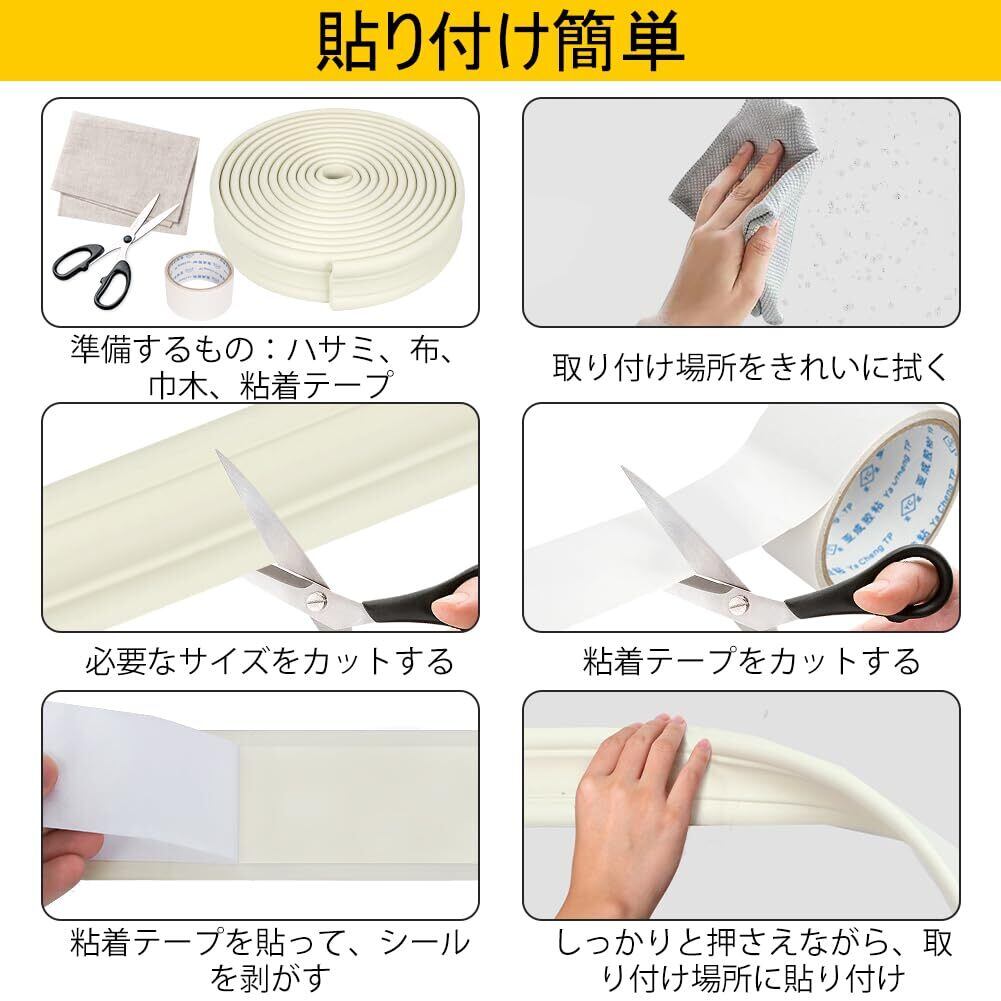 貼り付け簡単

準備するもの：ハサミ、布、巾木、粘着テープ

取り付け場所をきれいに拭く

亚成胶粘 Ya Cheng TP

必要なサイズをカットする

粘着テープをカットする

粘着テープを貼って、シールを剥がす

しっかりと押さえながら、取り付け場所に貼り付け