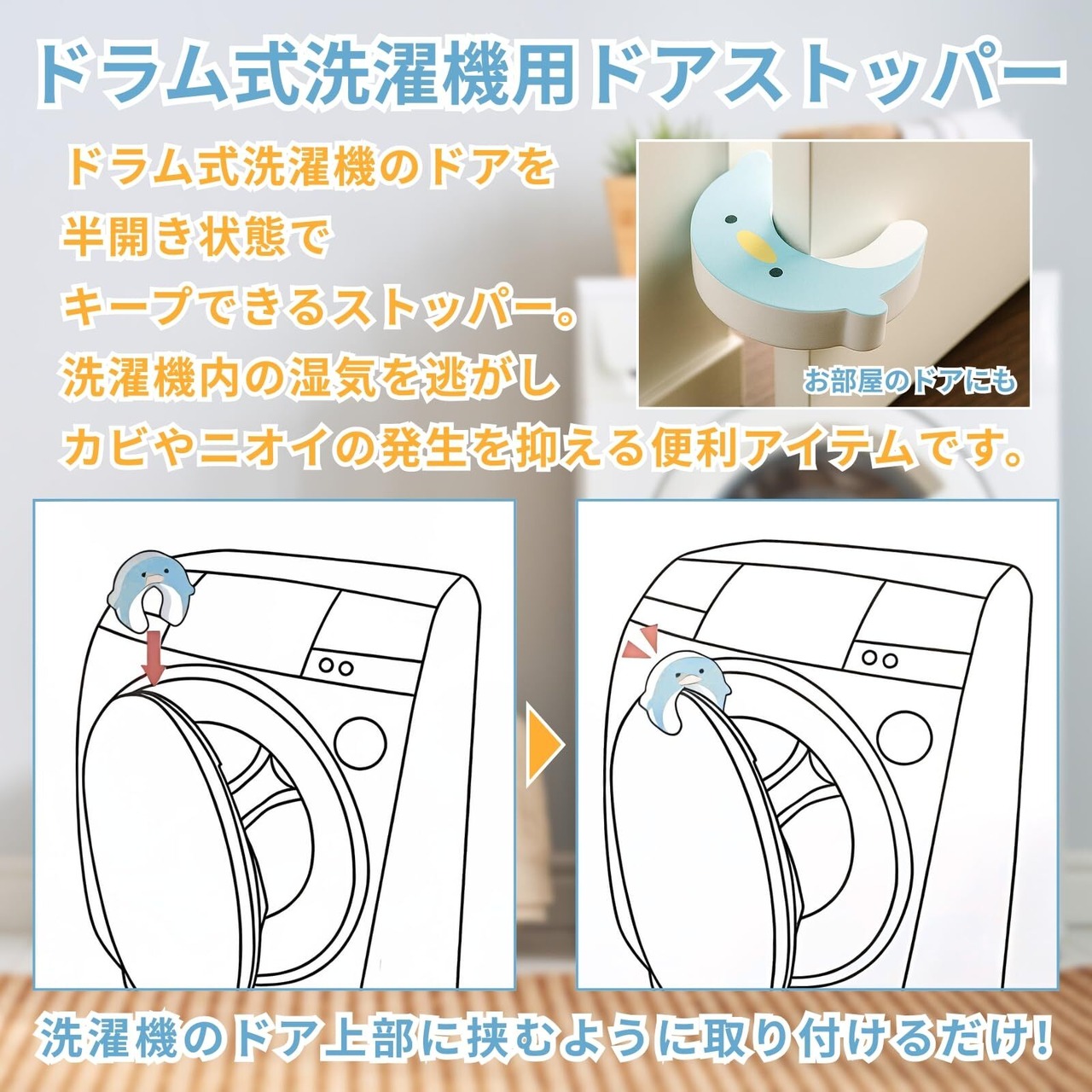 ドラム式洗濯機用ドアストッパー

ドラム式洗濯機のドアを
半開き状態で
キープできるストッパー。
洗濯機内の湿気を逃がし
カビやニオイの発生を抑える便利アイテムです。

お部屋のドアにも

洗濯機のドア上部に挟むように取り付けるだけ!