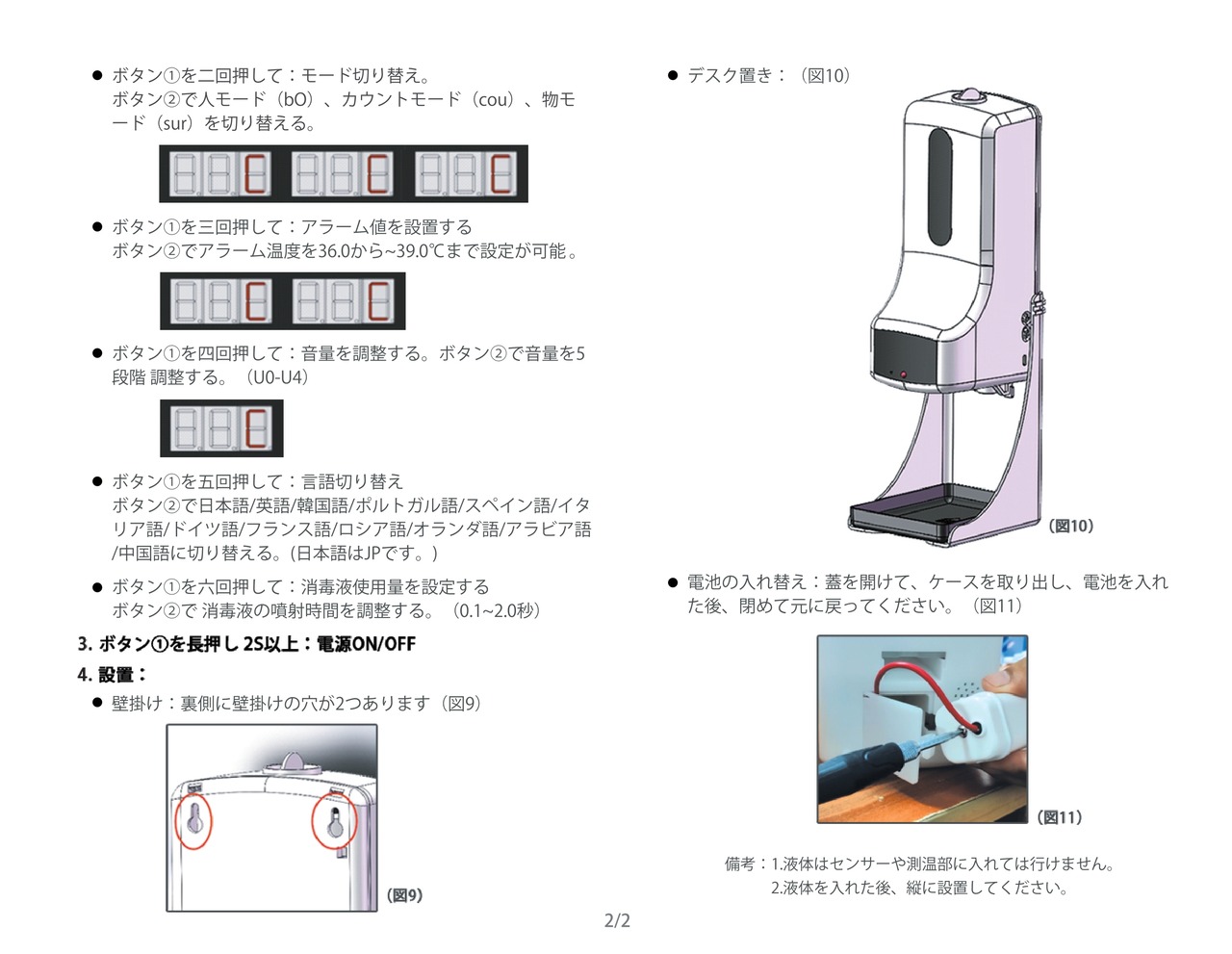 ● ボタン①を二回押して：モード切り替え。
ボタン②で人モード（bO）、カウントモード（cou）、物モード（sur）を切り替える。

● ボタン①を三回押して：アラーム値を設置する
ボタン②でアラーム温度を36.0から~39.0℃まで設定が可能。

● ボタン①を四回押して：音量を調整する。ボタン②で音量を5段階 調整する。（U0-U4）

● ボタン①を五回押して：言語切り替え
ボタン②で日本語/英語/韓国語/ポルトガル語/スペイン語/イタリア語/ドイツ語/フランス語/ロシア語/オランダ語/アラビア語/中国語に切り替える。(日本語はJPです。)

● ボタン①を六回押して：消毒液使用量を設定する
ボタン②で 消毒液の噴射時間を調整する。（0.1~2.0秒）

3. ボタン①を長押し 2S以上：電源ON/OFF

4. 設置：

● 壁掛け：裏側に壁掛けの穴が2つあります（図9）

（図9）

● デスク置き：（図10）

（図10）

● 電池の入れ替え：蓋を開けて、ケースを取り出し、電池を入れた後、閉めて元に戻ってください。（図11）

（図11）

備考：1.液体はセンサーや測温部に入れては行けません。
2.液体を入れた後、縦に設置してください。

2/2