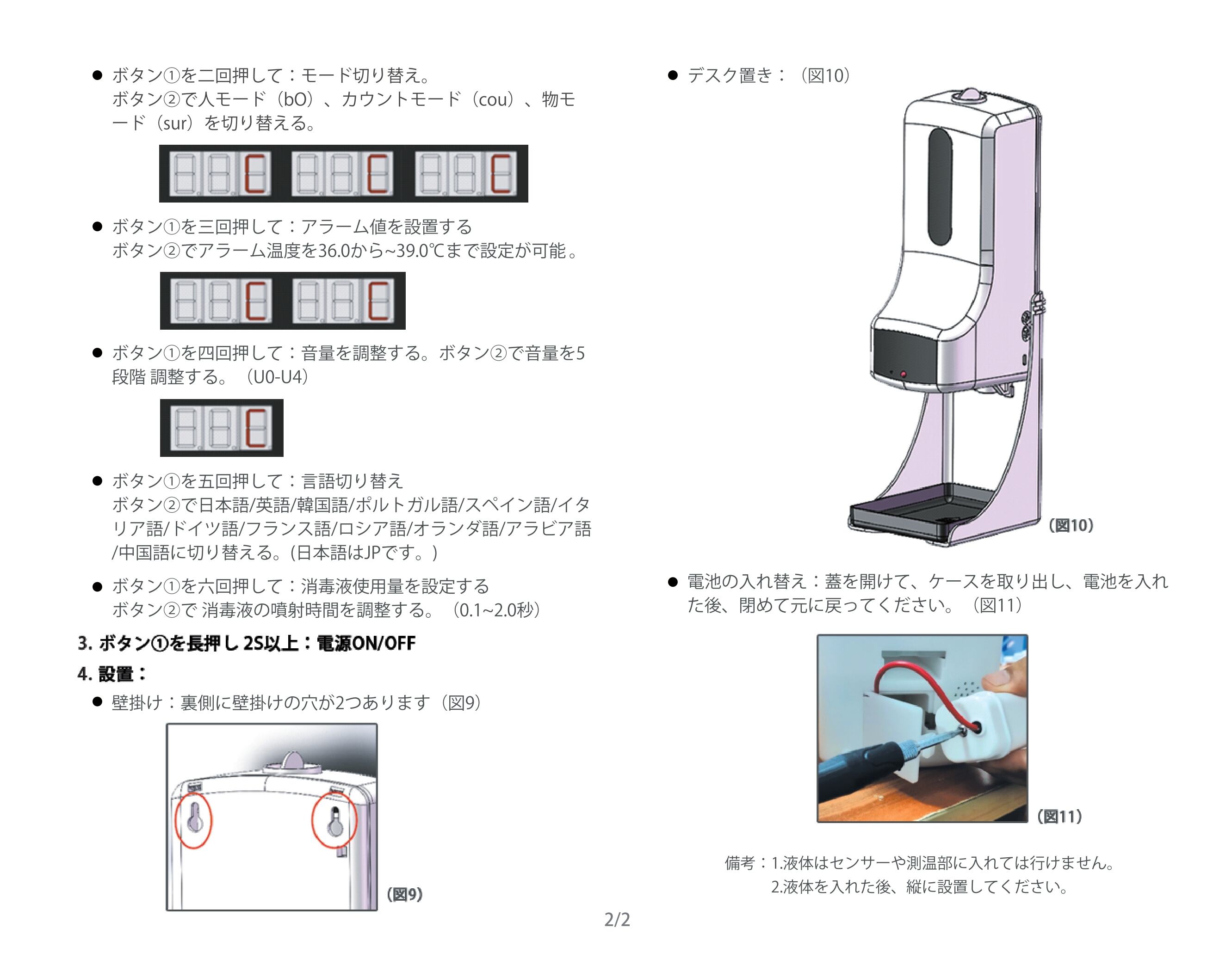 ● ボタン①を二回押して：モード切り替え。
ボタン②で人モード（bO）、カウントモード（cou）、物モード（sur）を切り替える。

● ボタン①を三回押して：アラーム値を設置する
ボタン②でアラーム温度を36.0から~39.0℃まで設定が可能。

● ボタン①を四回押して：音量を調整する。ボタン②で音量を5段階 調整する。（U0-U4）

● ボタン①を五回押して：言語切り替え
ボタン②で日本語/英語/韓国語/ポルトガル語/スペイン語/イタリア語/ドイツ語/フランス語/ロシア語/オランダ語/アラビア語/中国語に切り替える。(日本語はJPです。)

● ボタン①を六回押して：消毒液使用量を設定する
ボタン②で 消毒液の噴射時間を調整する。（0.1~2.0秒）

3. ボタン①を長押し 2S以上：電源ON/OFF

4. 設置：

● 壁掛け：裏側に壁掛けの穴が2つあります（図9）

（図9）

● デスク置き：（図10）

（図10）

● 電池の入れ替え：蓋を開けて、ケースを取り出し、電池を入れた後、閉めて元に戻ってください。（図11）

（図11）

備考：1.液体はセンサーや測温部に入れては行けません。
2.液体を入れた後、縦に設置してください。

2/2