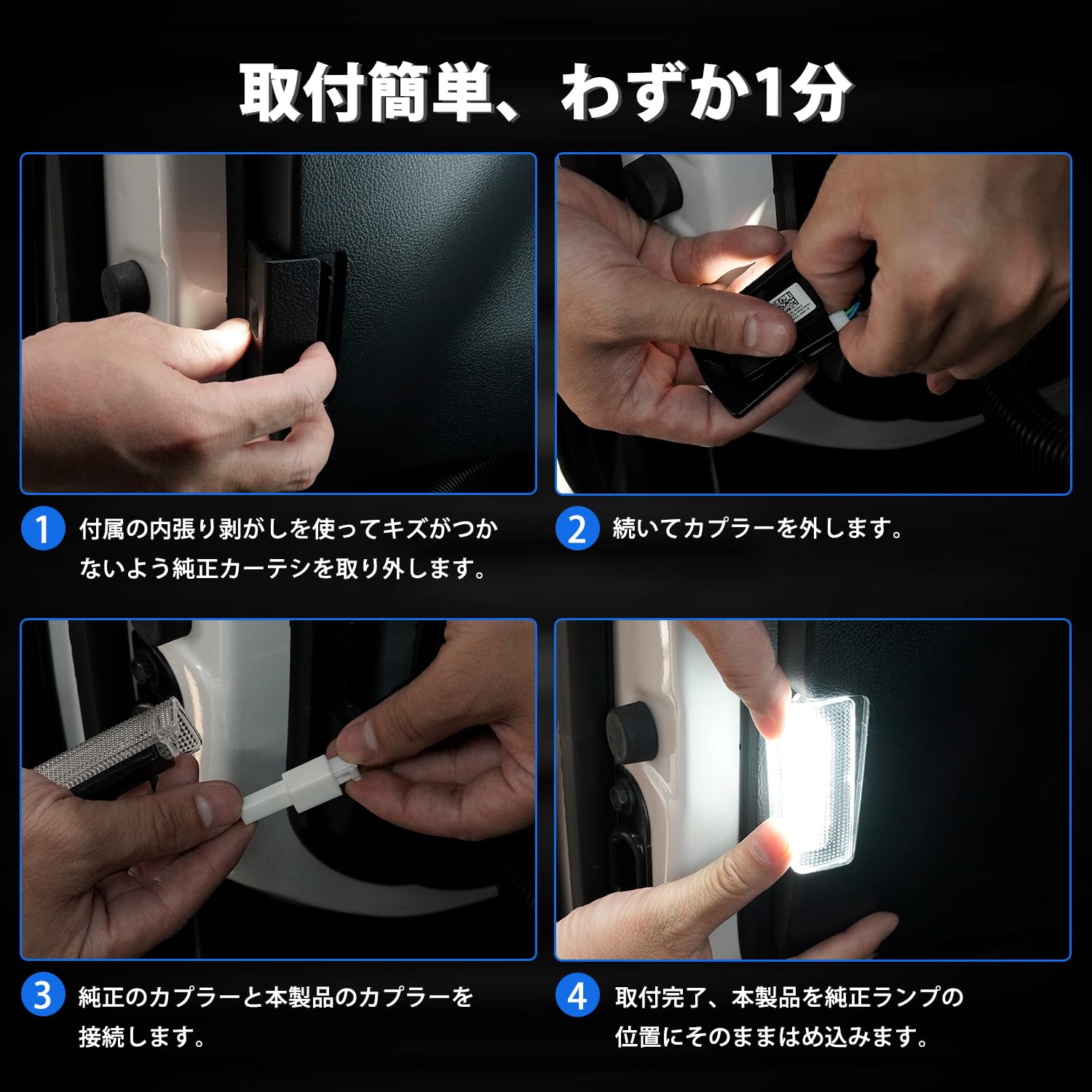 取付簡単、わずか1分

1 付属の内張り剥がしを使ってキズがつかないよう純正カーテシを取り外します。

2 続いてカプラーを外します。

3 純正のカプラーと本製品のカプラーを接続します。

4 取付完了、本製品を純正ランプの位置にそのままはめ込みます。