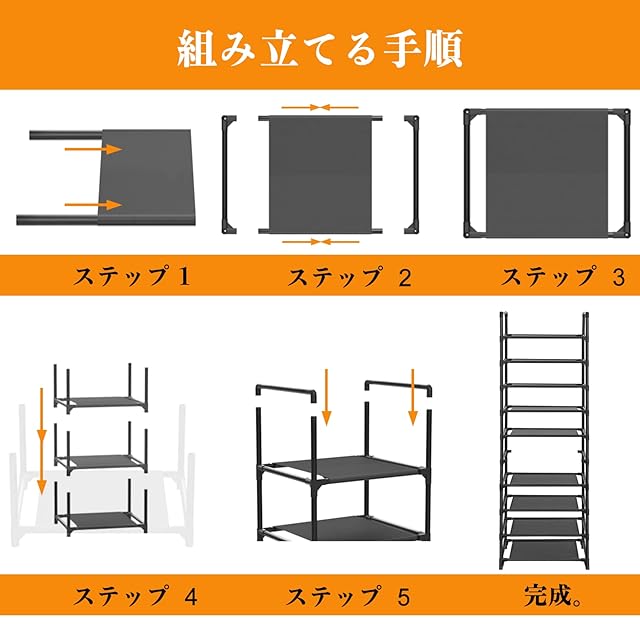 組み立てる手順

ステップ 1

ステップ 2

ステップ 3

ステップ 4

ステップ 5

完成。