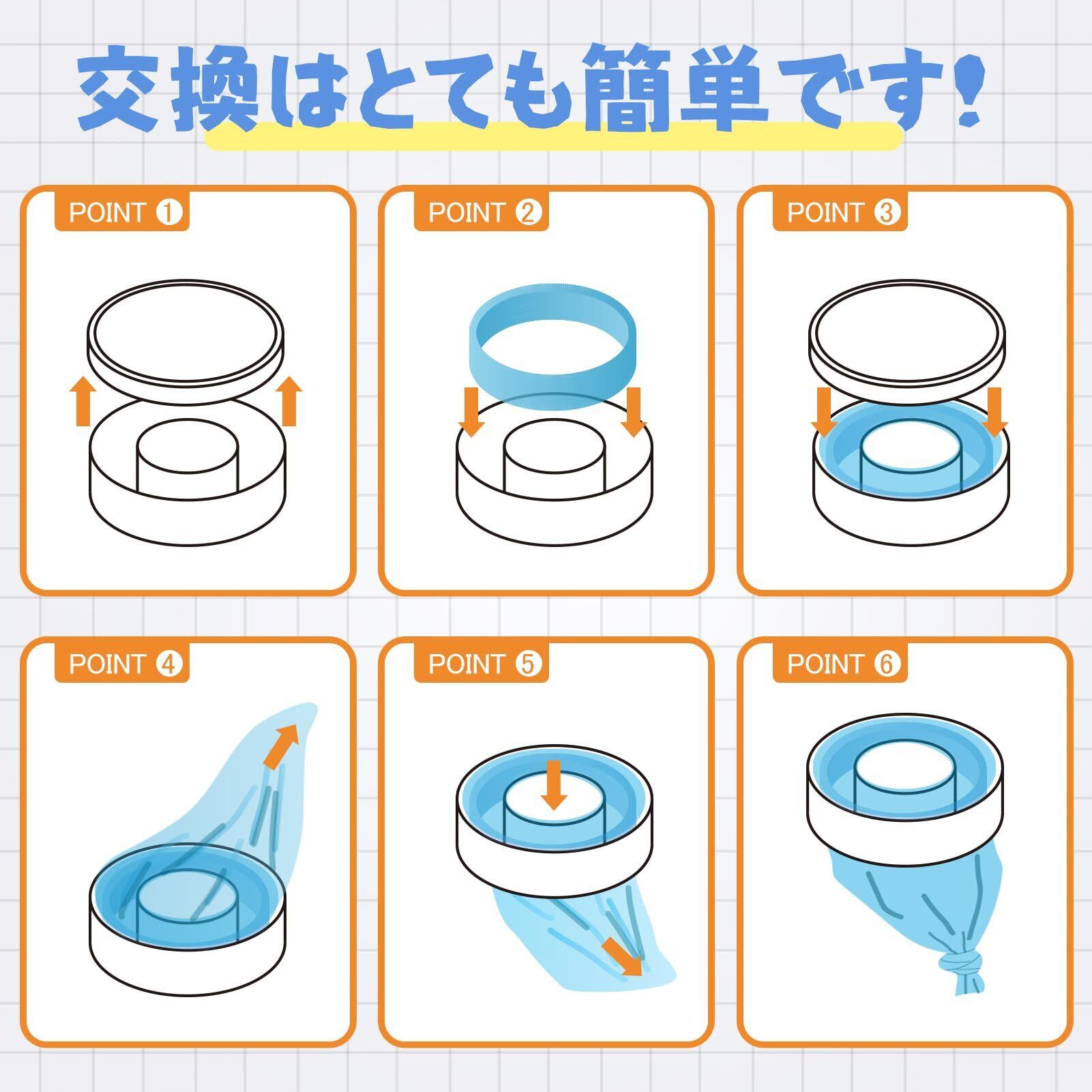 交換はとても簡単です!

POINT ❶

POINT ❷

POINT ❸

POINT ❹

POINT ❺

POINT ❻