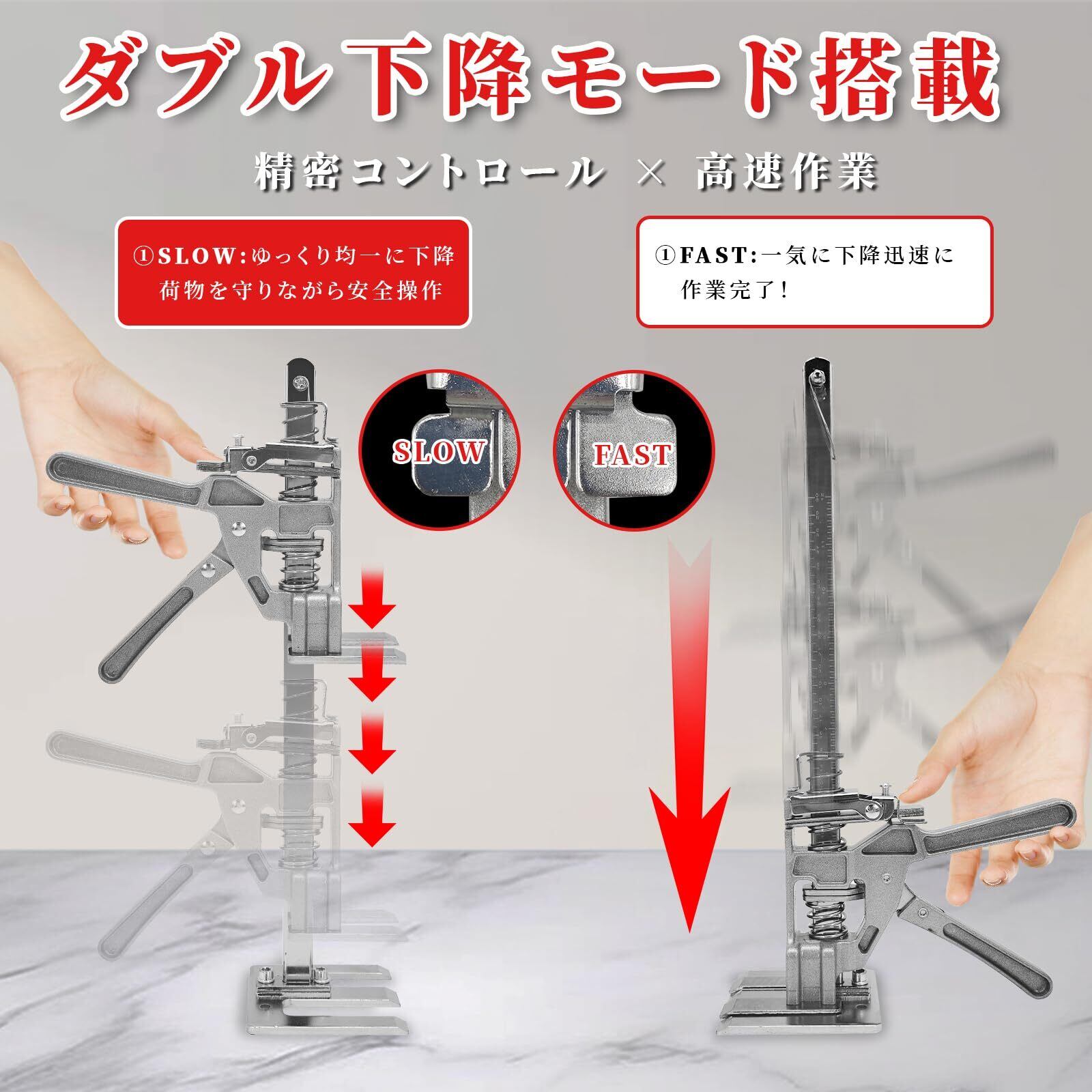 ダブル下降モード搭載

精密コントロール × 高速作業

①SLOW:ゆっくり均一に下降
荷物を守りながら安全操作

①FAST:一気に下降迅速に
作業完了!

SLOW

FAST