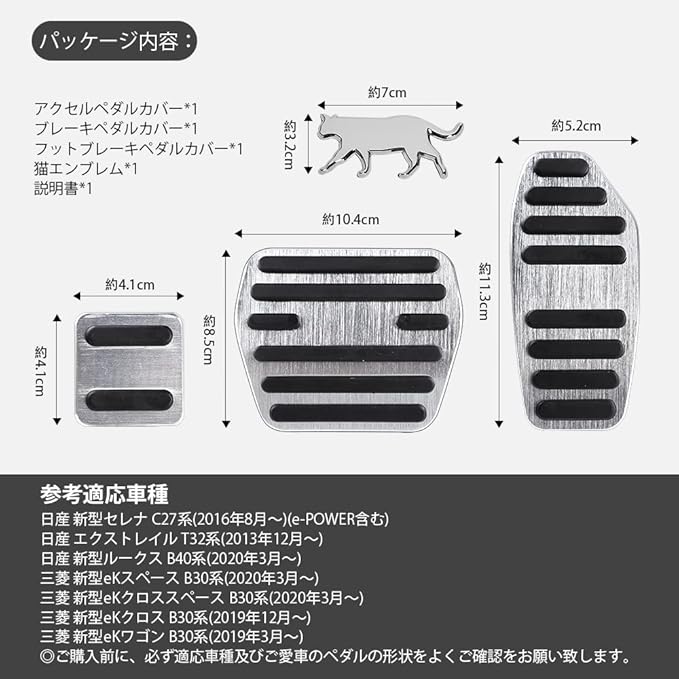 パッケージ内容：

アクセルペダルカバー*1
ブレーキペダルカバー*1
フットブレーキペダルカバー*1
猫エンブレム*1
説明書*1

約7cm
約3.2cm
約5.2cm
約10.4cm
約11.3cm
約4.1cm
約4.1cm
約8.5cm

参考適応車種
日産 新型セレナ C27系(2016年8月～)(e-POWER含む)
日産 エクストレイル T32系(2013年12月～)
日産 新型ルークス B40系(2020年3月～)
三菱 新型eKスペース B30系(2020年3月～)
三菱 新型eKクロススペース B30系(2020年3月～)
三菱 新型eKクロス B30系(2019年12月～)
三菱 新型eKワゴン B30系(2019年3月～)
◎ご購入前に、必ず適応車種及びご愛車のペダルの形状をよくご確認をお願い致します。