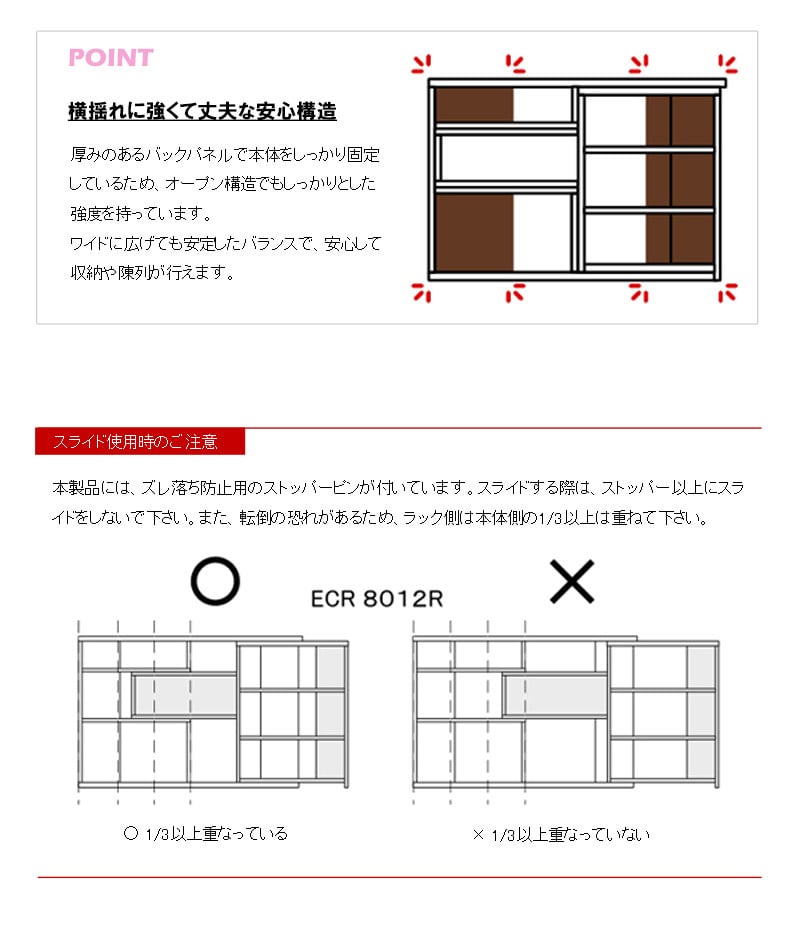 POINT

横揺れに強くて丈夫な安心構造

厚みのあるバックパネルで本体をしっかり固定しているため、オープン構造でもしっかりとした強度を持っています。
ワイドに広げても安定したバランスで、安心して収納や陳列が行えます。

スライド使用時のご注意

本製品には、ズレ落ち防止用のストッパーピンが付いています。スライドする際は、ストッパー以上にスライドをしないで下さい。また、転倒の恐れがあるため、ラック側は本体側の1/3以上は重ねて下さい。

○

ECR 8012R

×

○ 1/3以上重なっている

× 1/3以上重なっていない