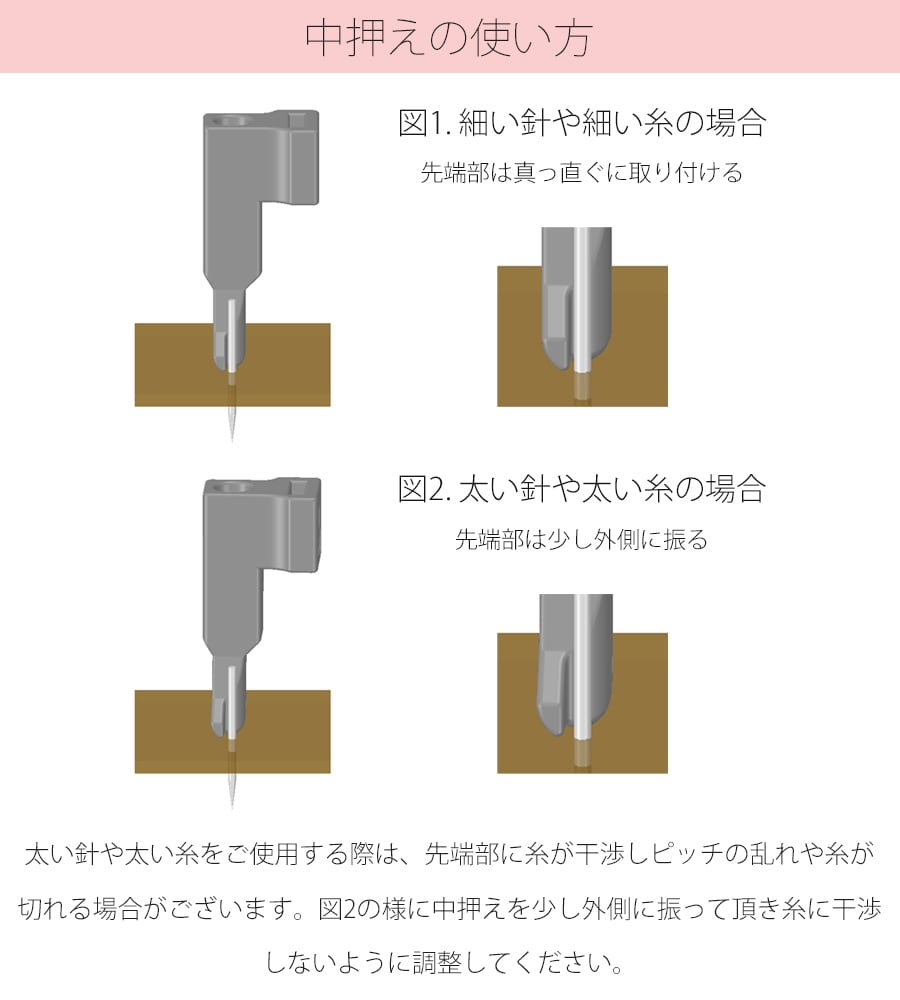 中押えの使い方

図1. 細い針や細い糸の場合

先端部は真っ直ぐに取り付ける

図2. 太い針や太い糸の場合

先端部は少し外側に振る

太い針や太い糸をご使用する際は、先端部に糸が干渉しピッチの乱れや糸が切れる場合がございます。図2の様に中押えを少し外側に振って頂き糸に干渉しないように調整してください。