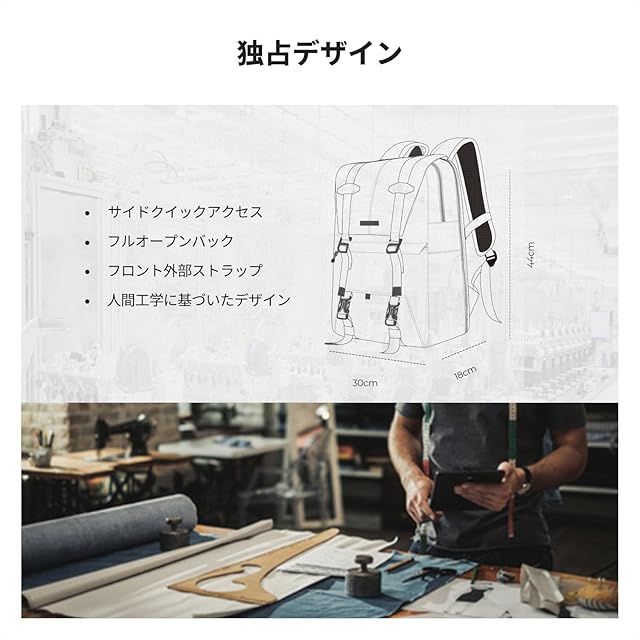 独占デザイン

• サイドクイックアクセス
• フルオープンバック
• フロント外部ストラップ
• 人間工学に基づいたデザイン

44cm
30cm
18cm