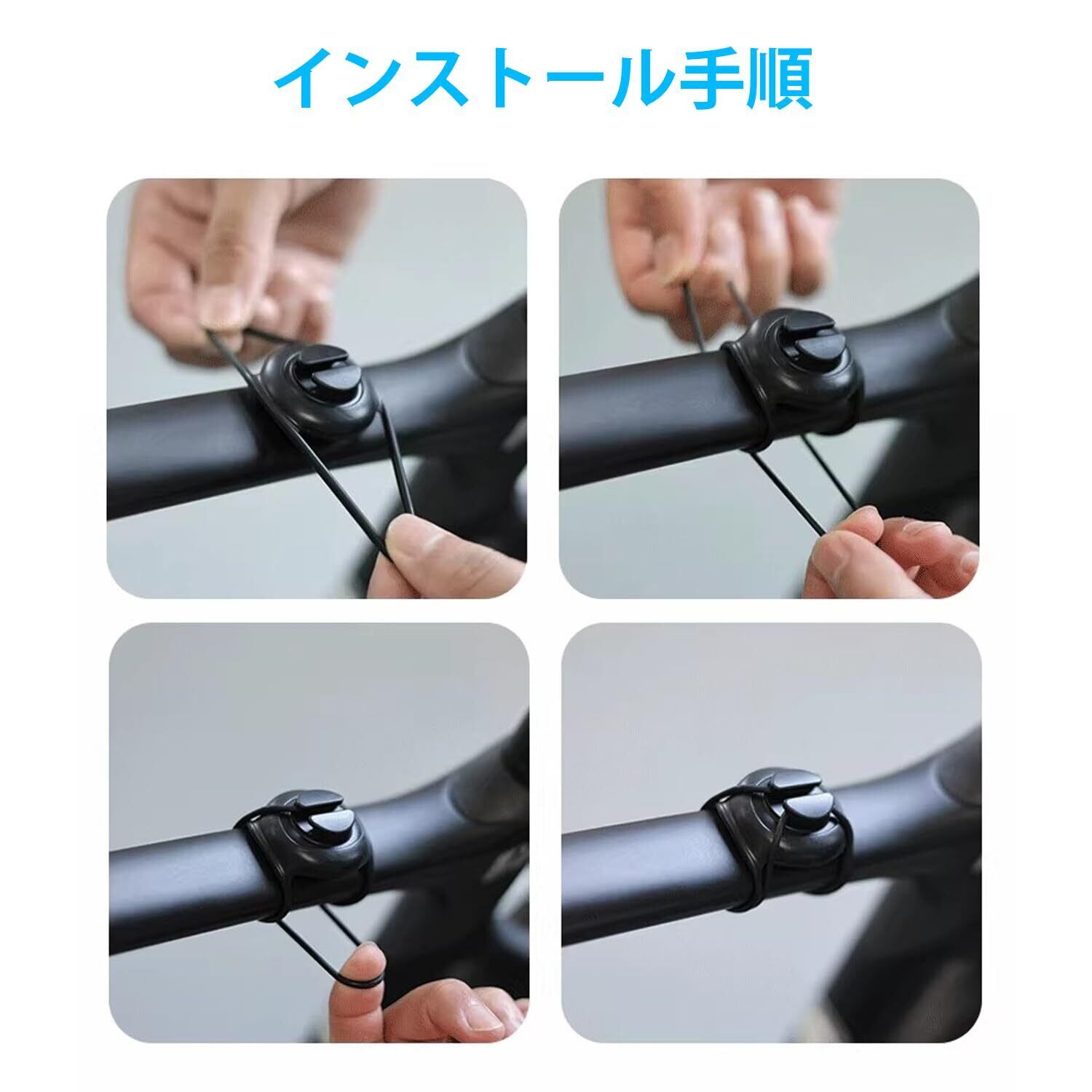 インストール手順