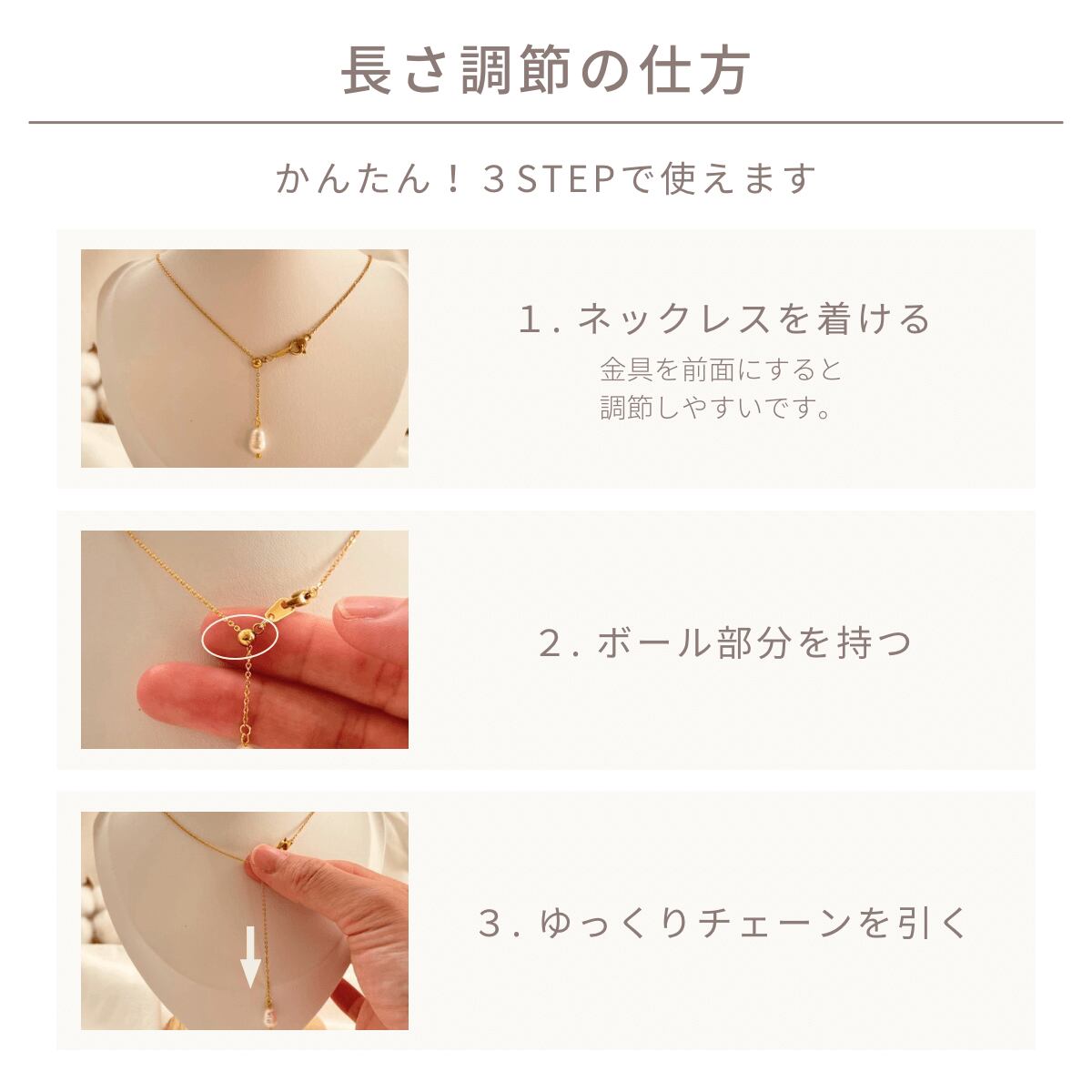 長さ調節の仕方

かんたん！３STEPで使えます

1. ネックレスを着ける
金具を前面にすると
調節しやすいです。

2. ボール部分を持つ

3. ゆっくりチェーンを引く