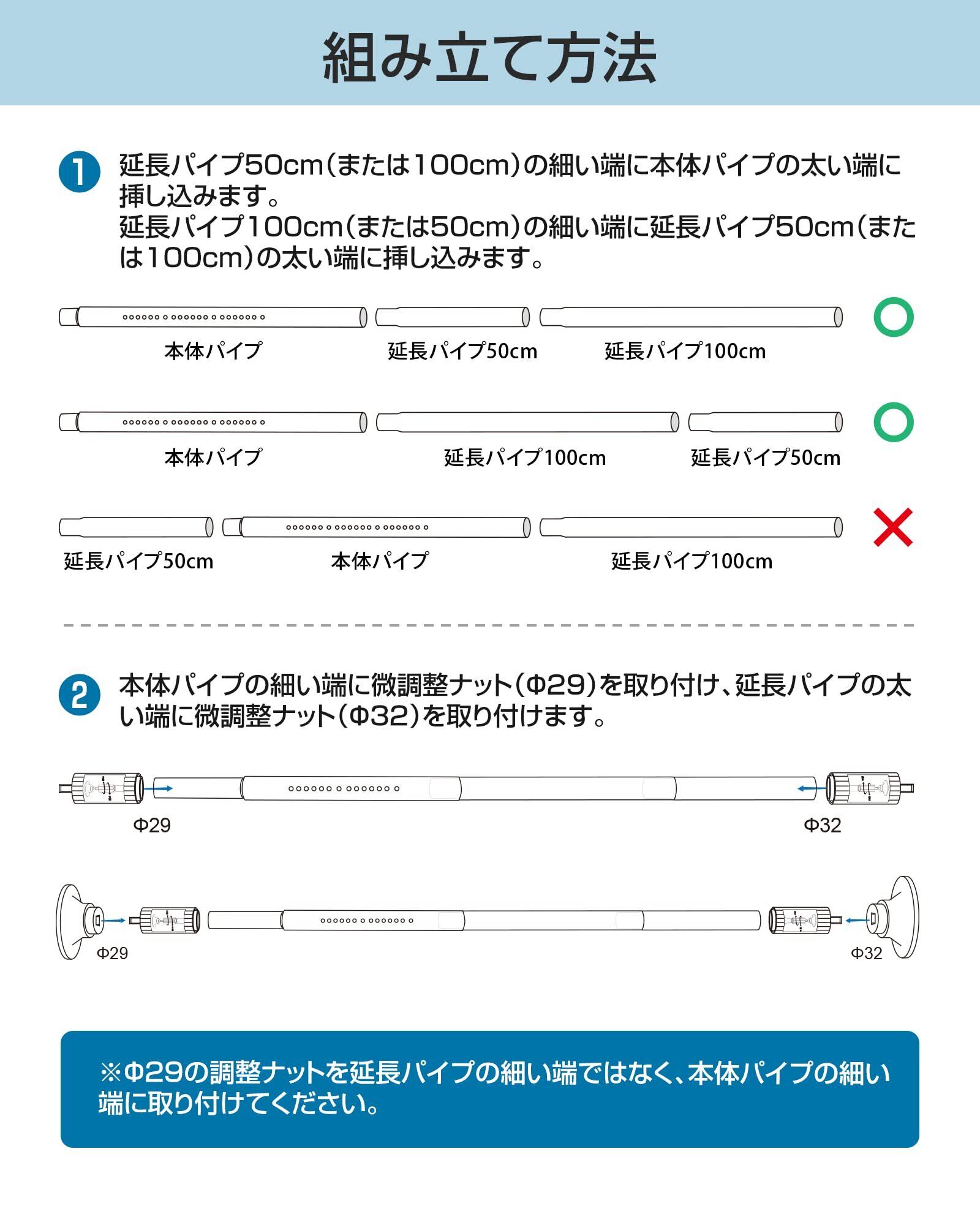 組み立て方法

1 延長パイプ50cm（または100cm）の細い端に本体パイプの太い端に挿し込みます。
延長パイプ100cm（または50cm）の細い端に延長パイプ50cm（または100cm）の太い端に挿し込みます。

本体パイプ 延長パイプ50cm 延長パイプ100cm

本体パイプ 延長パイプ100cm 延長パイプ50cm

延長パイプ50cm 本体パイプ 延長パイプ100cm

2 本体パイプの細い端に微調整ナット（Φ29）を取り付け、延長パイプの太い端に微調整ナット（Φ32）を取り付けます。

Φ29 Φ32

Φ29 Φ32

※Φ29の調整ナットを延長パイプの細い端ではなく、本体パイプの細い端に取り付けてください。