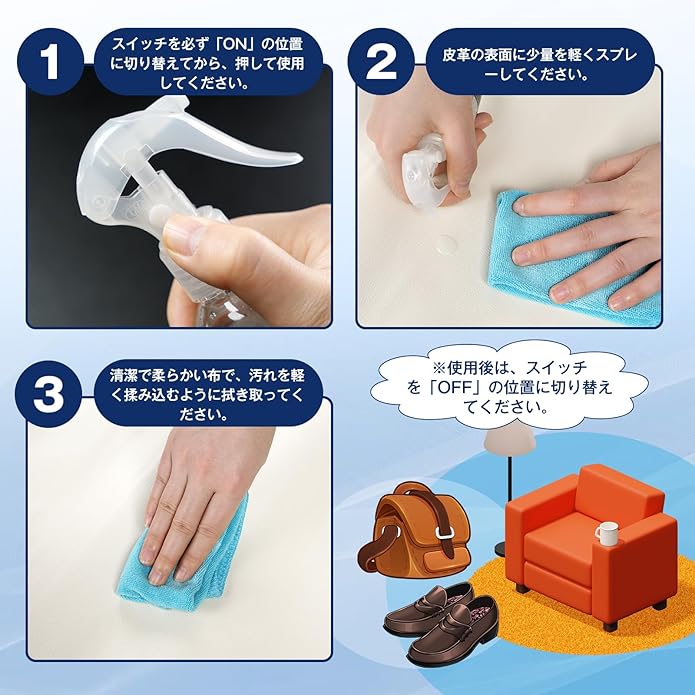 1

スイッチを必ず「ON」の位置に切り替えてから、押して使用してください。

2

皮革の表面に少量を軽くスプレーしてください。

3

清潔で柔らかい布で、汚れを軽く揉み込むように拭き取ってください。

※使用後は、スイッチを「OFF」の位置に切り替えてください。