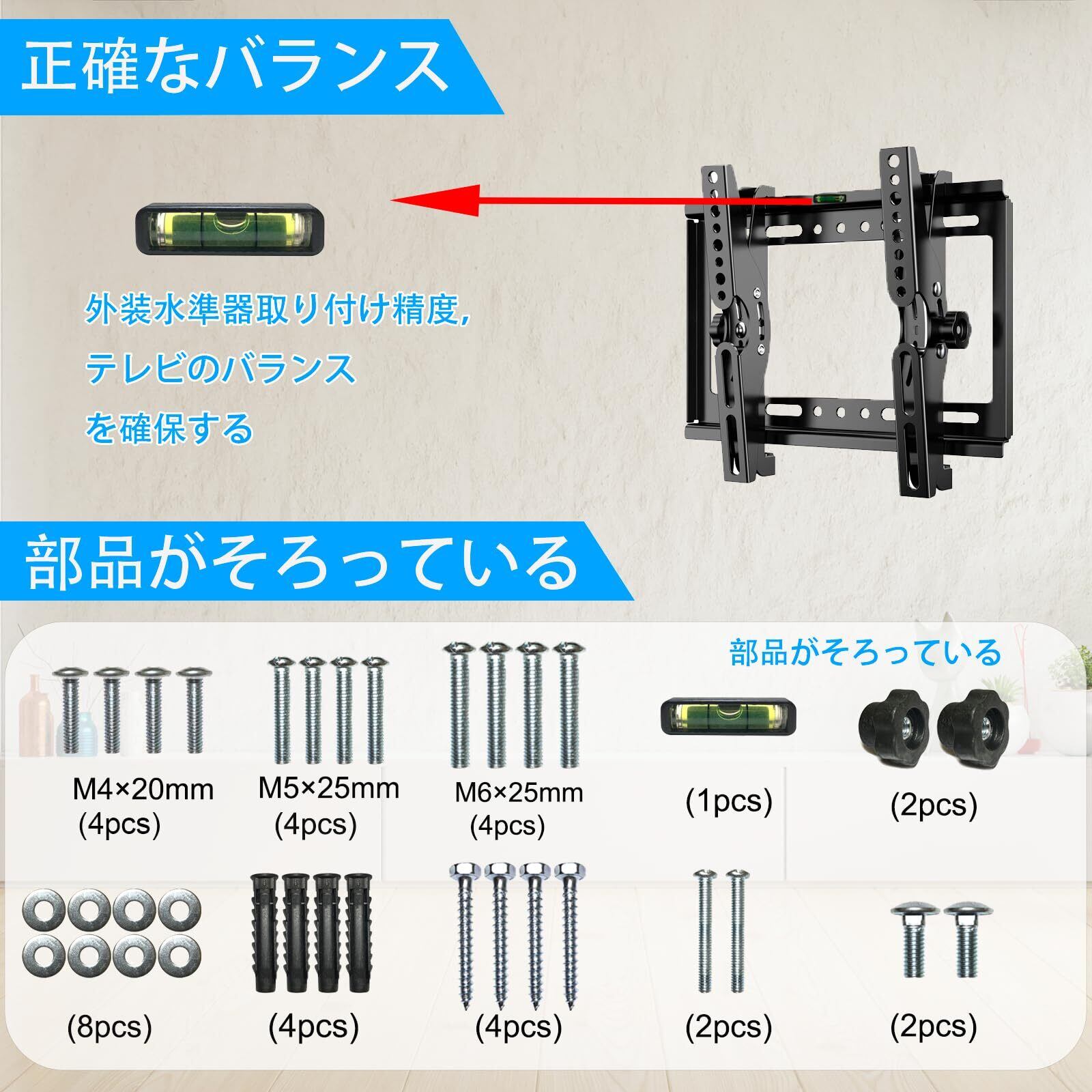 正確なバランス

外装水準器取り付け精度,
テレビのバランス
を確保する

部品がそろっている

部品がそろっている

M4×20mm
(4pcs)

M5×25mm
(4pcs)

M6×25mm
(4pcs)

(1pcs)

(2pcs)

(8pcs)

(4pcs)

(4pcs)

(2pcs)

(2pcs)