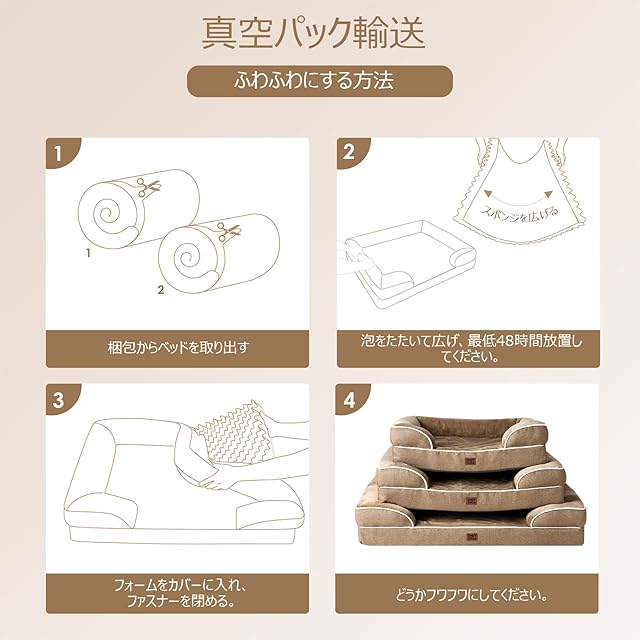 真空パック輸送

ふわふわにする方法

1

1

2

梱包からベッドを取り出す

2

スポンジを広げる

泡をたたいて広げ、最低48時間放置してください。

3

フォームをカバーに入れ、ファスナーを閉める。

4

どうかフワフワにしてください。