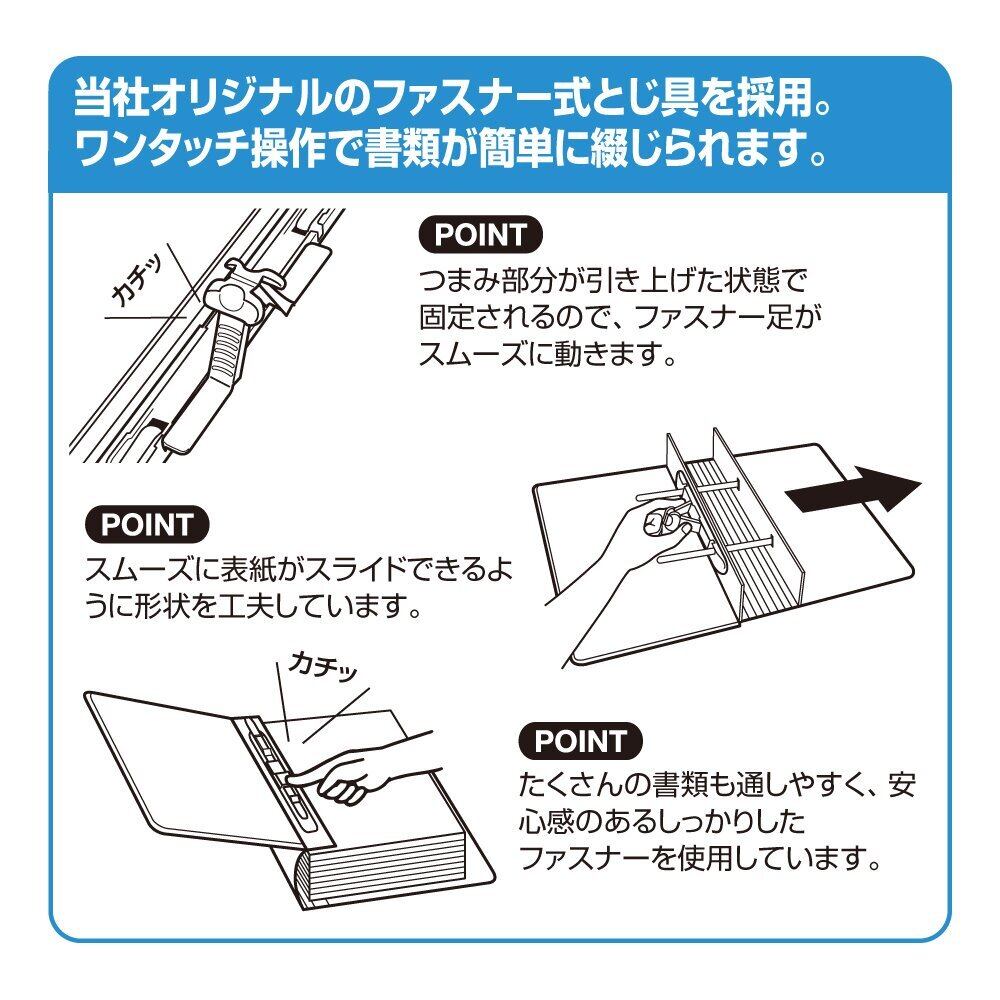 当社オリジナルのファスナー式とじ具を採用。
ワンタッチ操作で書類が簡単に綴じられます。

カチッ

POINT
つまみ部分が引き上げた状態で固定されるので、ファスナー足がスムーズに動きます。

POINT
スムーズに表紙がスライドできるように形状を工夫しています。

カチッ

POINT
たくさんの書類も通しやすく、安心感のあるしっかりしたファスナーを使用しています。