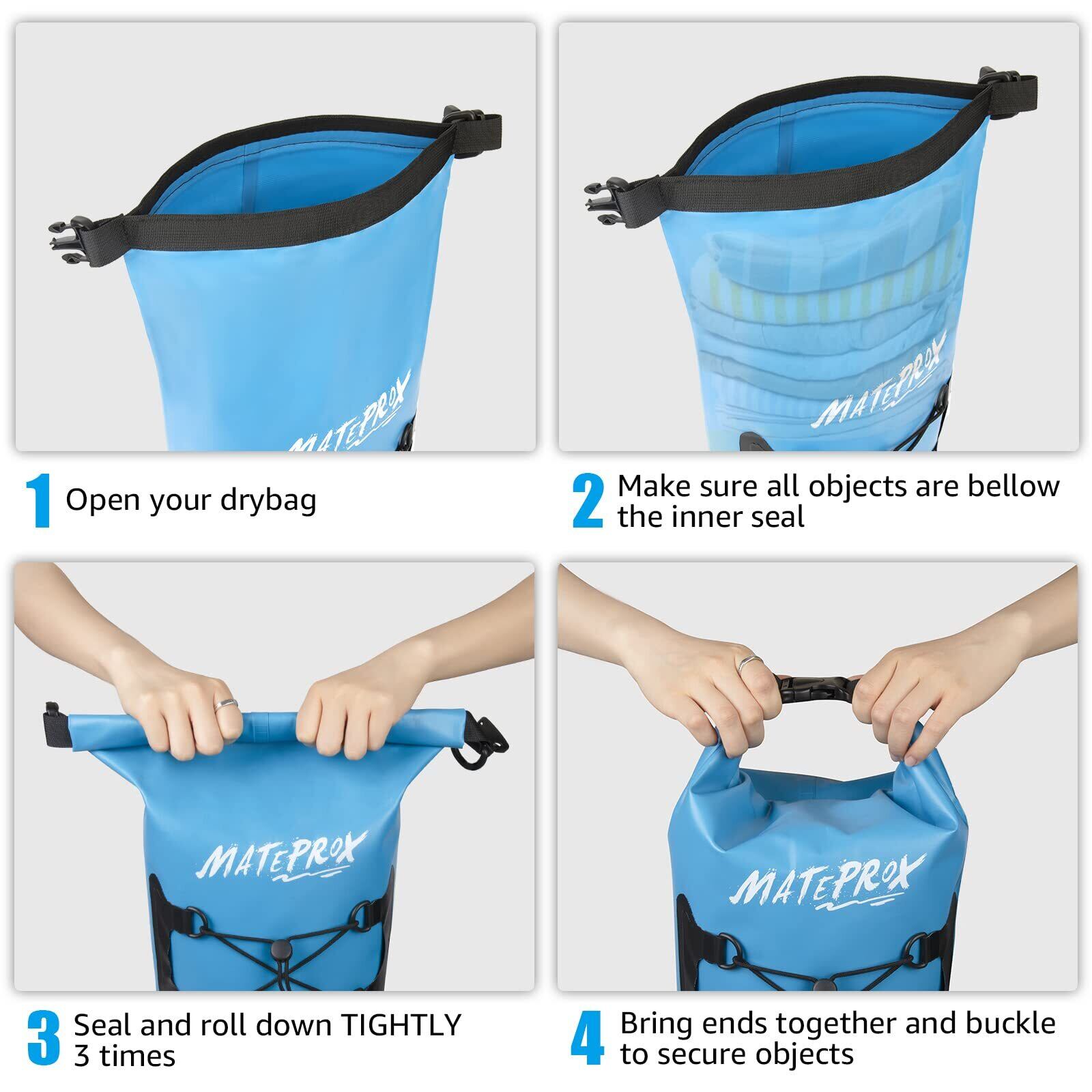 MATEPROX

1 Open your drybag

MATEPROX

2 Make sure all objects are bellow the inner seal

MATEPROX

3 Seal and roll down TIGHTLY 3 times

MATEPROX

4 Bring ends together and buckle to secure objects