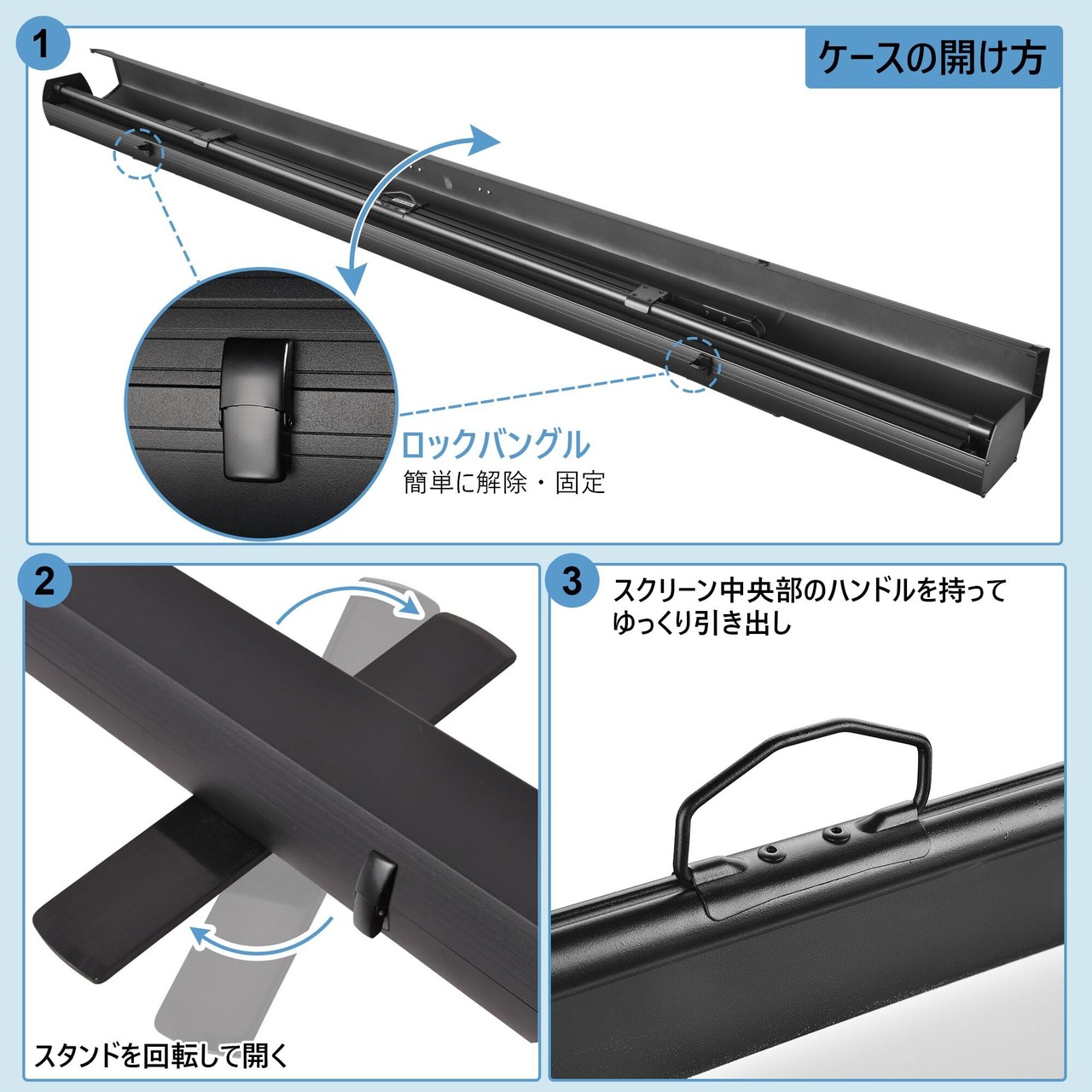 1

ケースの開け方

ロックバングル
簡単に解除・固定

2

スタンドを回転して開く

3

スクリーン中央部のハンドルを持って
ゆっくり引き出し