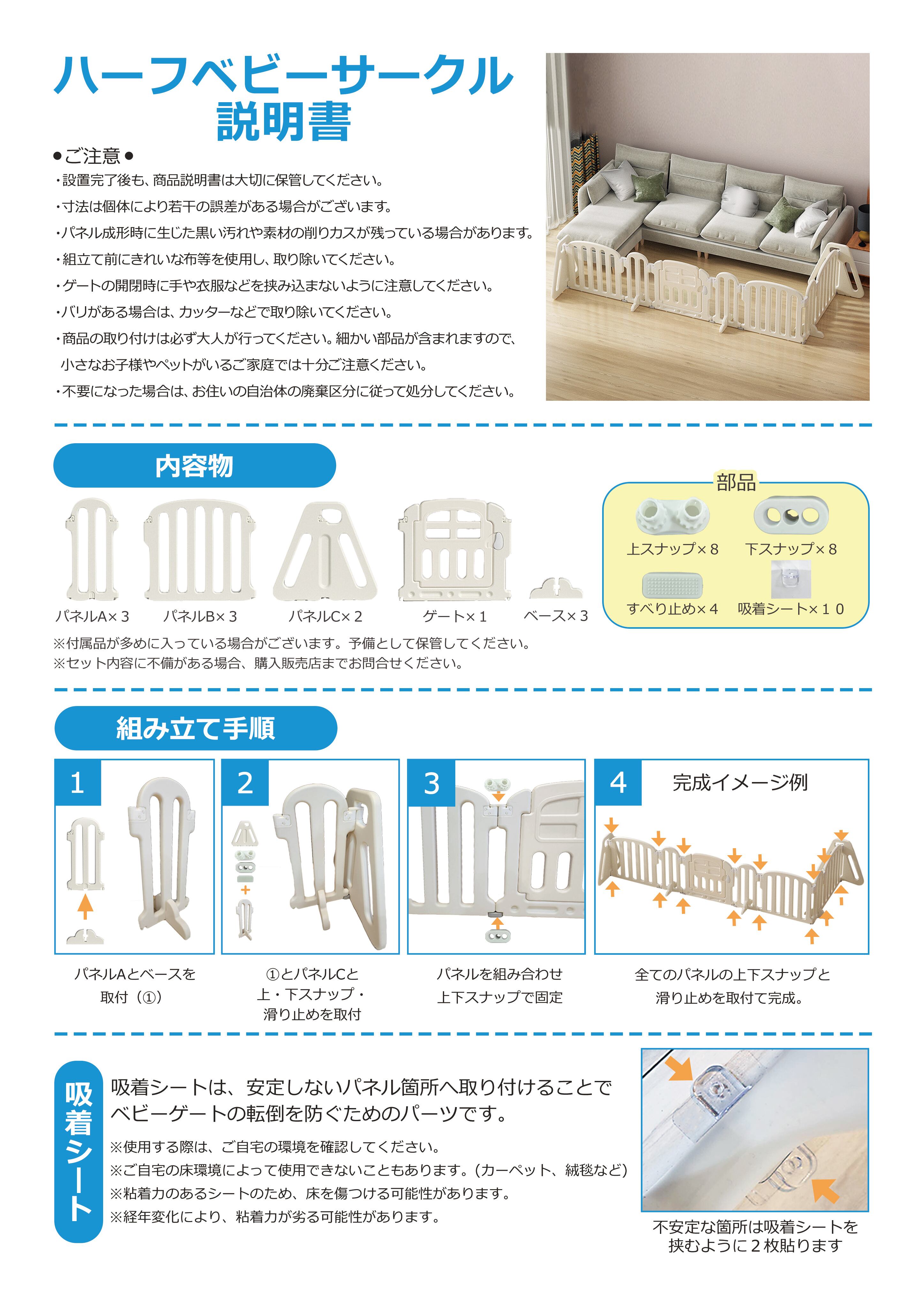 ハーフベビーサークル
説明書

●ご注意●

・設置完了後も、商品説明書は大切に保管してください。
・寸法は個体により若干の誤差がある場合がございます。
・パネル成形時に生じた黒い汚れや素材の削りカスが残っている場合があります。
・組立て前にきれいな布等を使用し、取り除いてください。
・ゲートの開閉時に手や衣服などを挟み込まないように注意してください。
・バリがある場合は、カッターなどで取り除いてください。
・商品の取り付けは必ず大人が行ってください。細かい部品が含まれますので、小さなお子様やペットがいるご家庭では十分ご注意ください。
・不要になった場合は、お住いの自治体の廃棄区分に従って処分してください。

内容物

パネルA×３　パネルB×３　パネルC×２　ゲート×１　ベース×３

部品
上スナップ×８　下スナップ×８
すべり止め×４　吸着シート×１０

※付属品が多めに入っている場合がございます。予備として保管してください。
※セット内容に不備がある場合、購入販売店までお問合せください。

組み立て手順

1
パネルAとベースを取付（①）

2
①とパネルCと上・下スナップ・滑り止めを取付

3
パネルを組み合わせ上下スナップで固定

4 完成イメージ例
全てのパネルの上下スナップと滑り止めを取付て完成。

吸着シート

吸着シートは、安定しないパネル箇所へ取り付けることでベビーゲートの転倒を防ぐためのパーツです。
※使用する際は、ご自宅の環境を確認してください。
※ご自宅の床環境によって使用できないこともあります。(カーペット、絨毯など)
※粘着力のあるシートのため、床を傷つける可能性があります。
※経年変化により、粘着力が劣る可能性があります。

不安定な箇所は吸着シートを挟むように２枚貼ります