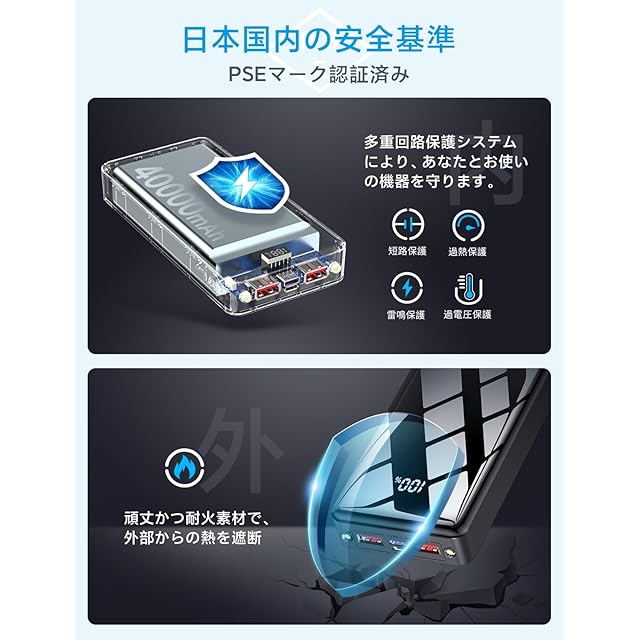 日本国内の安全基準

PSEマーク認証済み

40000mAh

100

内

多重回路保護システムにより、あなたとお使いの機器を守ります。

短路保護

過熱保護

雷鳴保護

過電圧保護

外

頑丈かつ耐火素材で、外部からの熱を遮断

100%