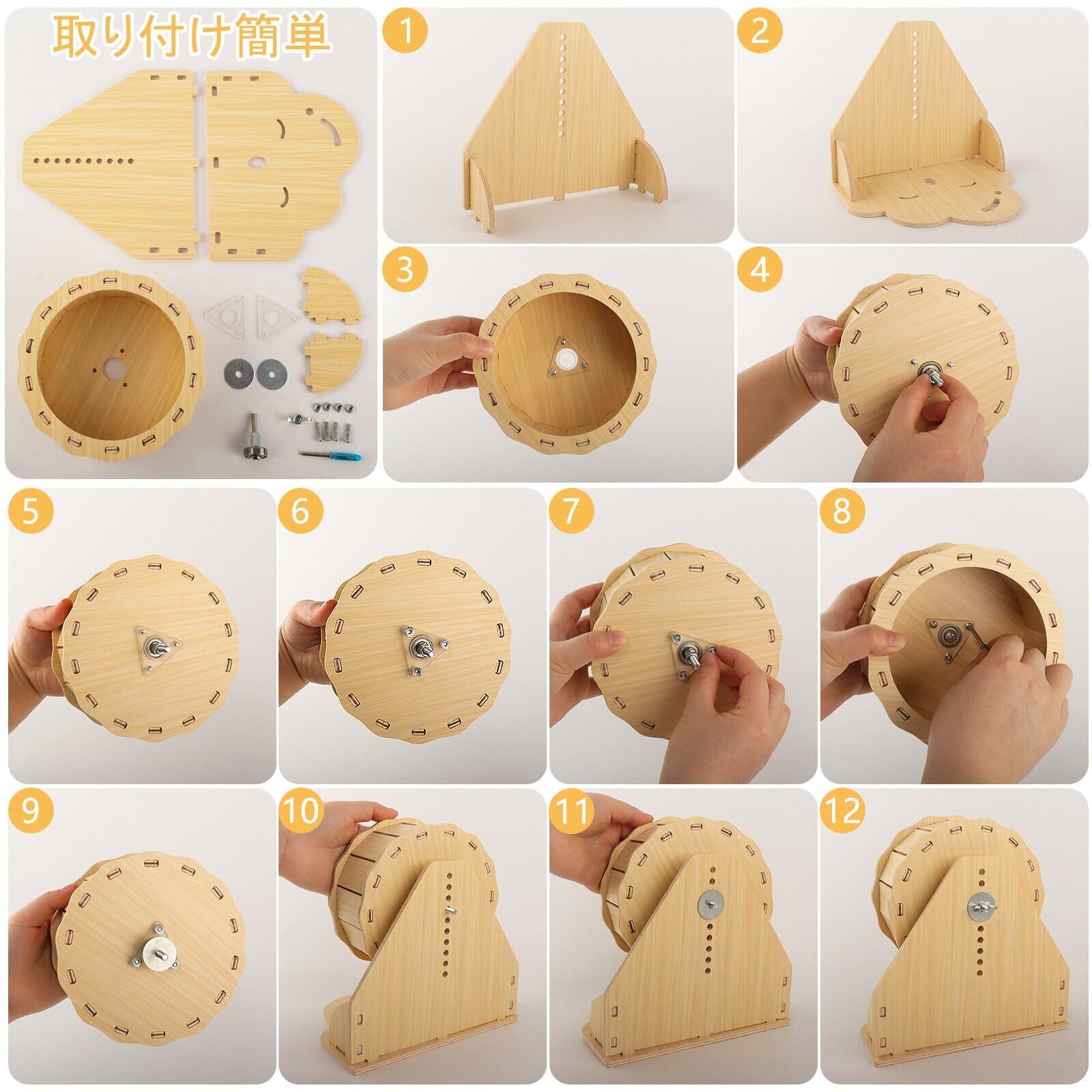 取り付け簡単

1

2

3

4

5

6

7

8

9

10

11

12