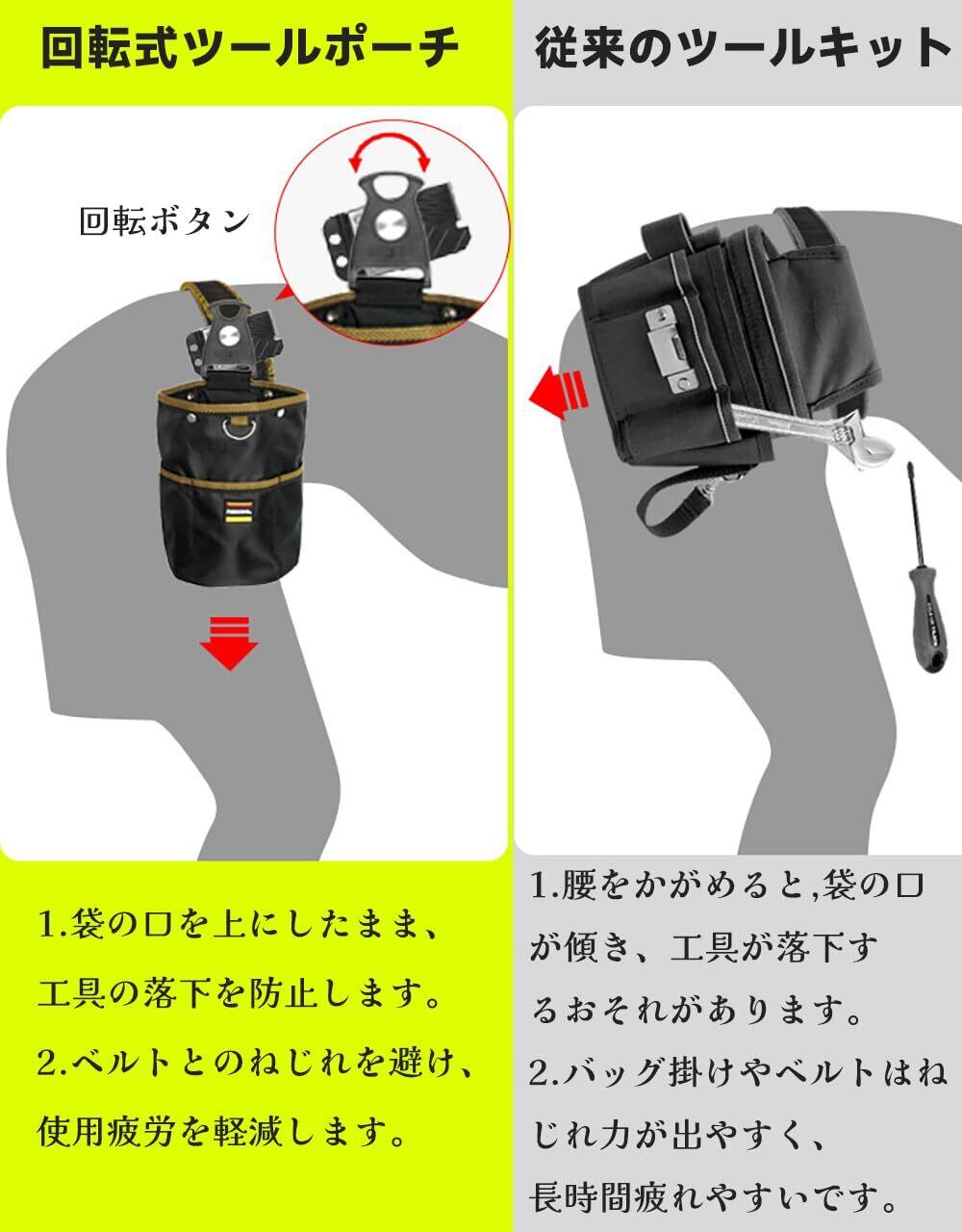 回転式ツールポーチ

回転ボタン

1.袋の口を上にしたまま、工具の落下を防止します。
2.ベルトとのねじれを避け、使用疲労を軽減します。

従来のツールキット

1.腰をかがめると,袋の口が傾き、工具が落下するおそれがあります。
2.バッグ掛けやベルトはねじれ力が出やすく、長時間疲れやすいです。