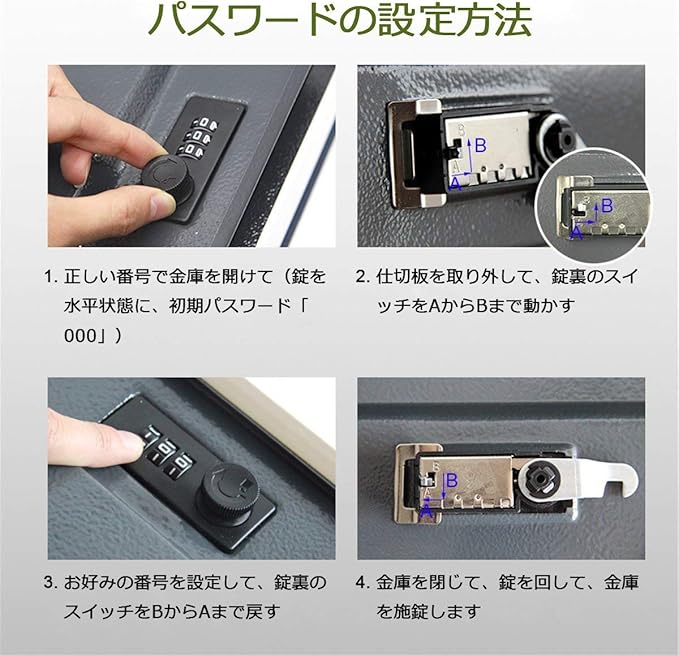 パスワードの設定方法

B
A
B
A

1. 正しい番号で金庫を開けて（錠を水平状態に、初期パスワード「000」）

2. 仕切板を取り外して、錠裏のスイッチをAからBまで動かす

B
A

3. お好みの番号を設定して、錠裏のスイッチをBからAまで戻す

4. 金庫を閉じて、錠を回して、金庫を施錠します