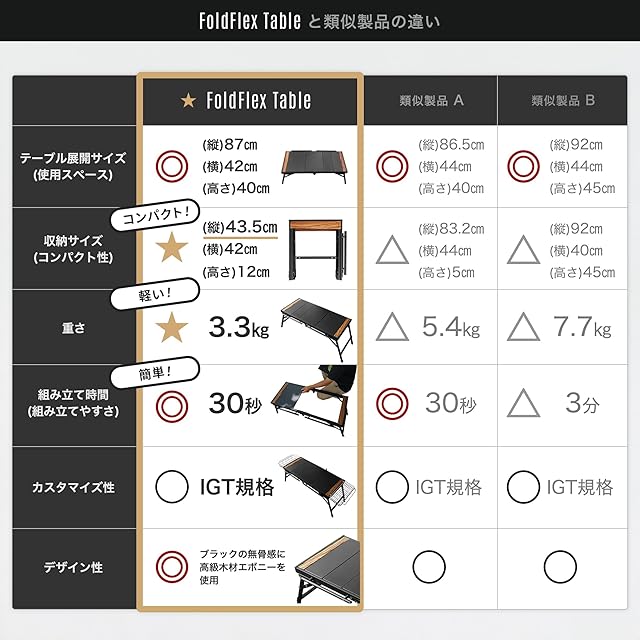 FoldFlex Table と類似製品の違い

| | ★ FoldFlex Table | 類似製品 A | 類似製品 B |
|---|---|---|---|
| テーブル展開サイズ (使用スペース) | ◎ (縦)87cm (横)42cm (高さ)40cm | ◎ (縦)86.5cm (横)44cm (高さ)40cm | ◎ (縦)92cm (横)44cm (高さ)45cm |
| 収納サイズ (コンパクト性) | コンパクト! ★ (縦)43.5cm (横)42cm (高さ)12cm | △ (縦)83.2cm (横)44cm (高さ)5cm | △ (縦)92cm (横)40cm (高さ)45cm |
| 重さ | 軽い! ★ 3.3kg | △ 5.4kg | △ 7.7kg |
| 組み立て時間 (組み立てやすさ) | 簡単! ◎ 30秒 | ◎ 30秒 | △ 3分 |
| カスタマイズ性 | ○ IGT規格 | ○ IGT規格 | ○ IGT規格 |
| デザイン性 | ◎ ブラックの無骨感に高級木材エボニーを使用 | ○ | ○ |