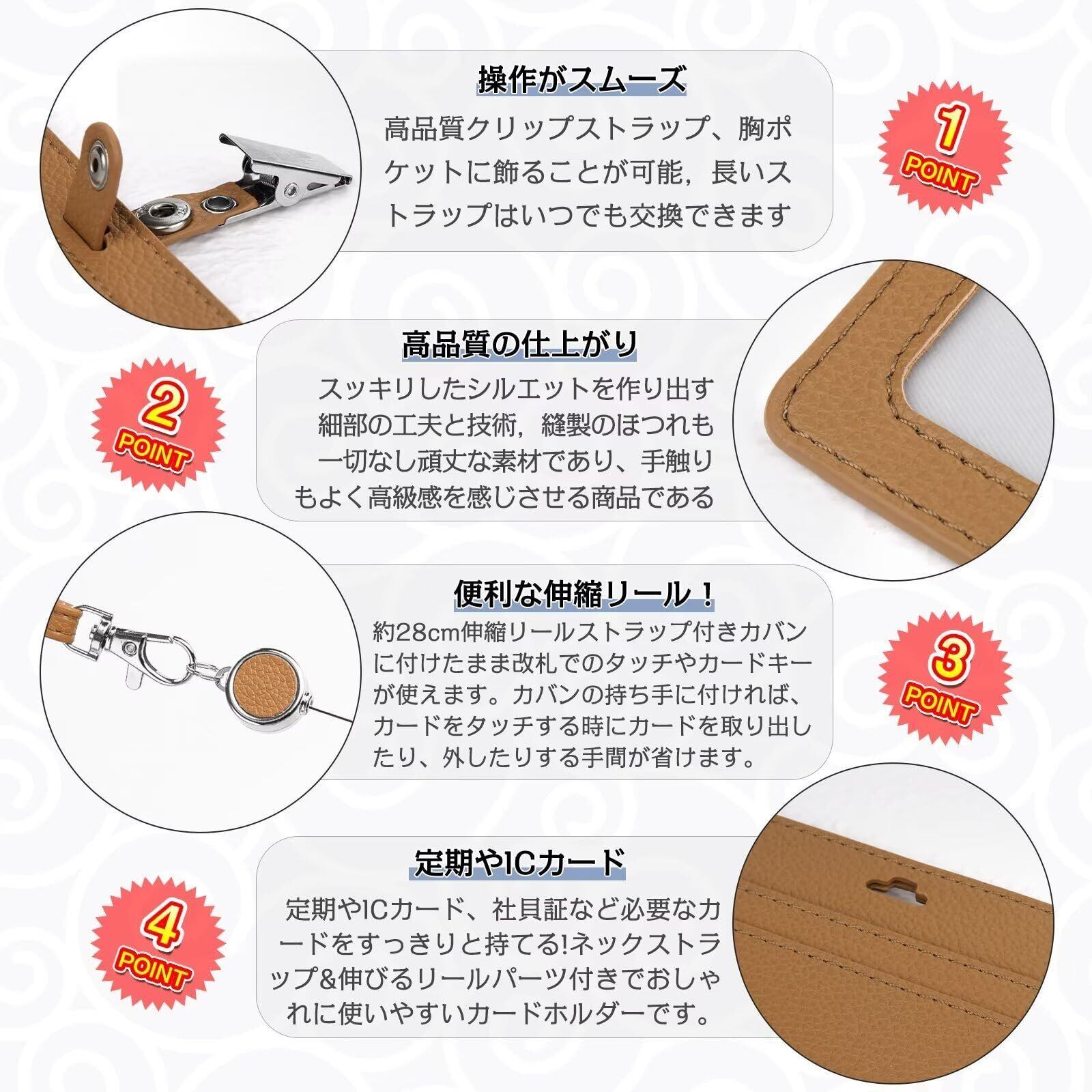 操作がスムーズ

高品質クリップストラップ、胸ポケットに飾ることが可能，長いストラップはいつでも交換できます

1
POINT

高品質の仕上がり

スッキリしたシルエットを作り出す細部の工夫と技術，縫製のほつれも一切なし頑丈な素材であり、手触りもよく高級感を感じさせる商品である

2
POINT

便利な伸縮リール！

約28cm伸縮リールストラップ付きカバンに付けたまま改札でのタッチやカードキーが使えます。カバンの持ち手に付ければ、カードをタッチする時にカードを取り出したり、外したりする手間が省けます。

3
POINT

定期やICカード

定期やICカード、社員証など必要なカードをすっきりと持てる!ネックストラップ&伸びるリールパーツ付きでおしゃれに使いやすいカードホルダーです。

4
POINT