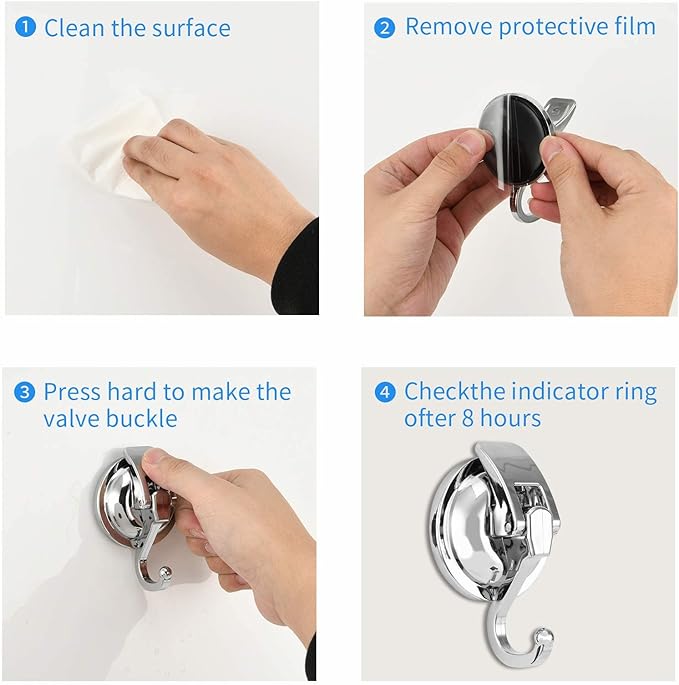 1 Clean the surface

2 Remove protective film

3 Press hard to make the valve buckle

4 Checkthe indicator ring ofter 8 hours