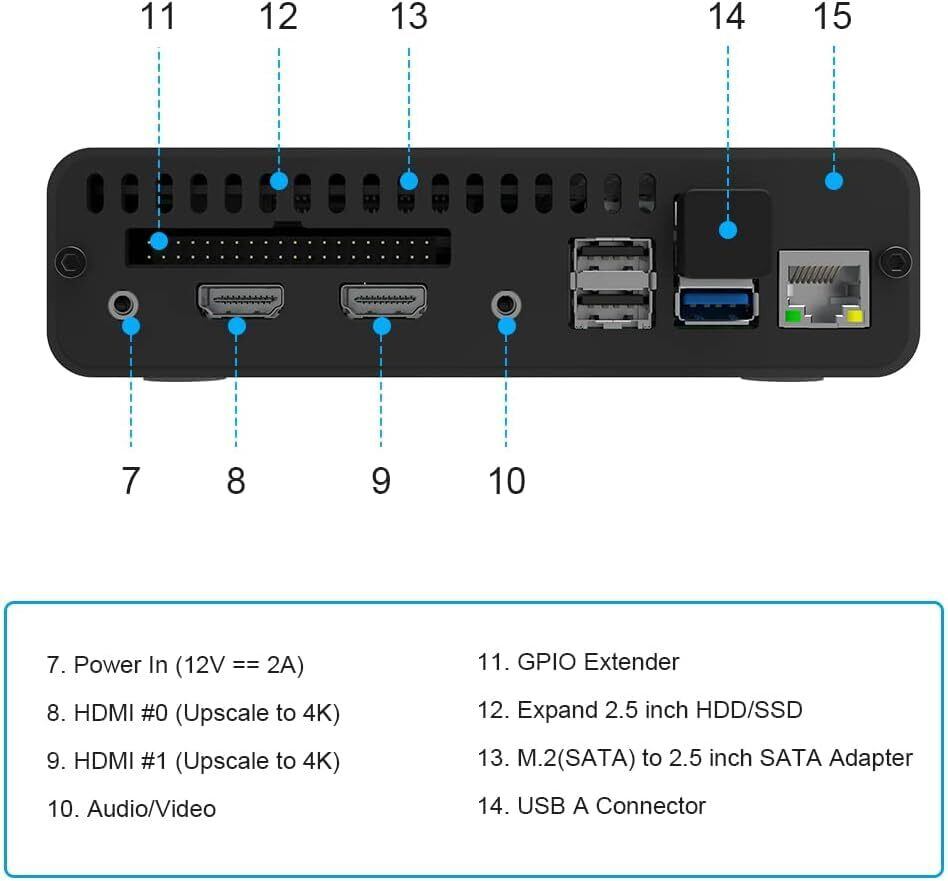 11 12 13 14 15

7 8 9 10

7. Power In (12V == 2A)

8. HDMI #0 (Upscale to 4K)

9. HDMI #1 (Upscale to 4K)

10. Audio/Video

11. GPIO Extender

12. Expand 2.5 inch HDD/SSD

13. M.2(SATA) to 2.5 inch SATA Adapter

14. USB A Connector