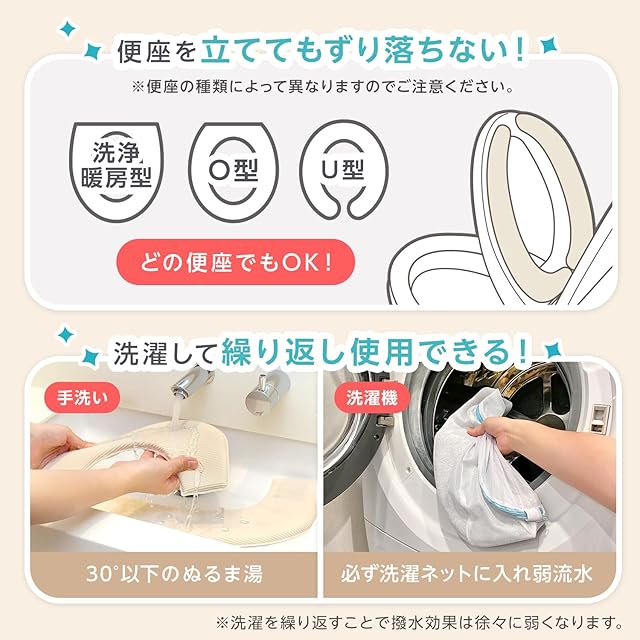 便座を立ててもずり落ちない!

※便座の種類によって異なりますのでご注意ください。

洗浄暖房型

O型

U型

どの便座でもOK!

洗濯して繰り返し使用できる!

手洗い

30°以下のぬるま湯

洗濯機

必ず洗濯ネットに入れ弱流水

※洗濯を繰り返すことで撥水効果は徐々に弱くなります。