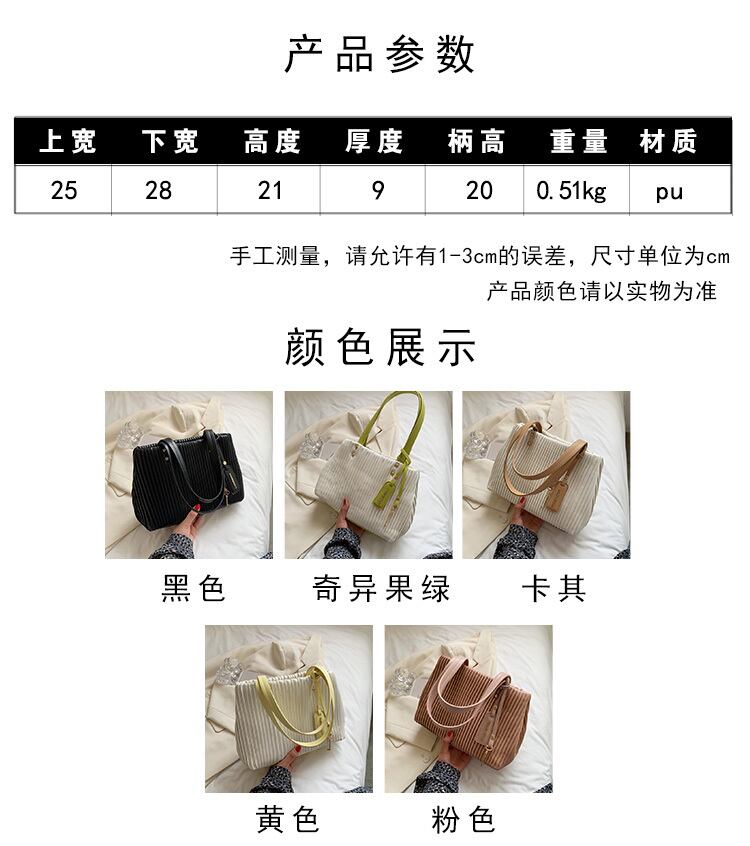 产品参数

| 上宽 | 下宽 | 高度 | 厚度 | 柄高 | 重量 | 材质 |
|---|---|---|---|---|---|---|
| 25 | 28 | 21 | 9 | 20 | 0.51kg | pu |

手工测量，请允许有1-3cm的误差，尺寸单位为cm
产品颜色请以实物为准

颜色展示

黑色

奇异果绿

卡其

黄色

粉色